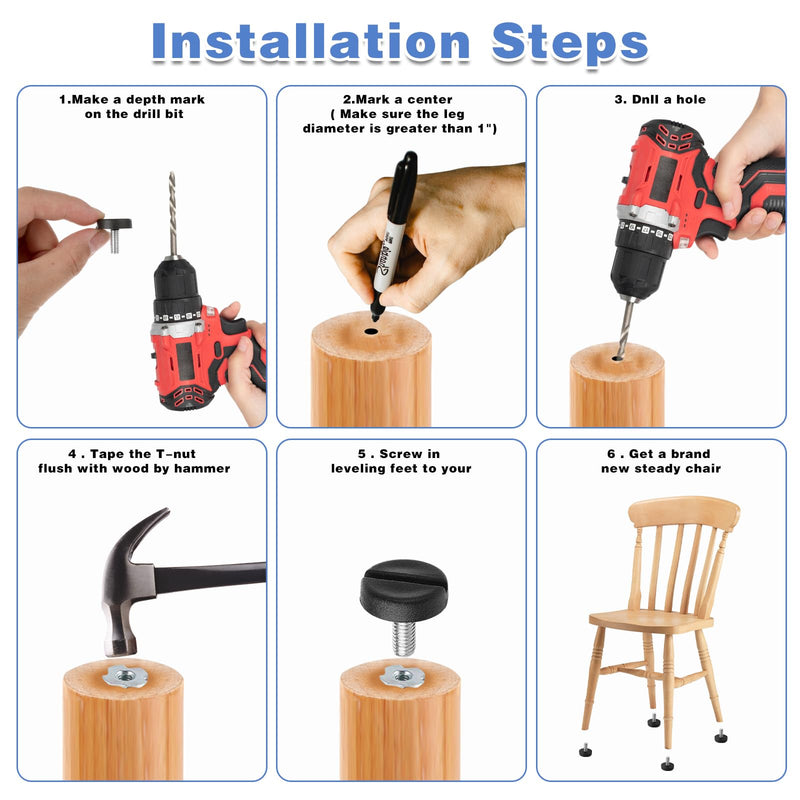 Installation Steps

1.Make a depth mark on the drill bit

2.Mark a center ( Make sure the leg diameter is greater than 1")

3. Dnll a hole

4 . Tape the T-nut flush with wood by hammer

5 . Screw in leveling feet to your

6 . Get a brand new steady chair