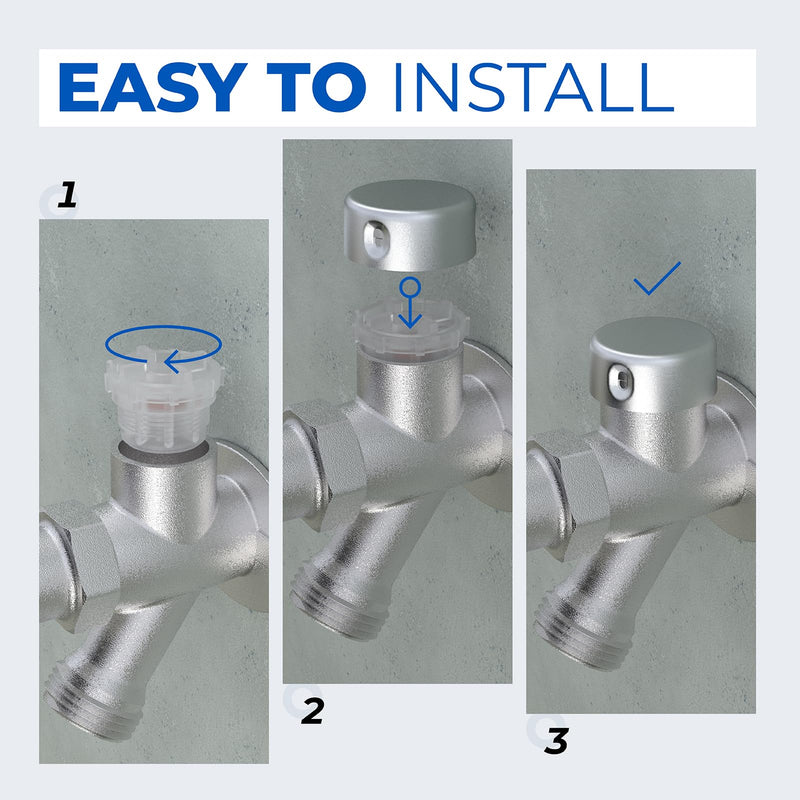 EASY TO INSTALL

1

2

3