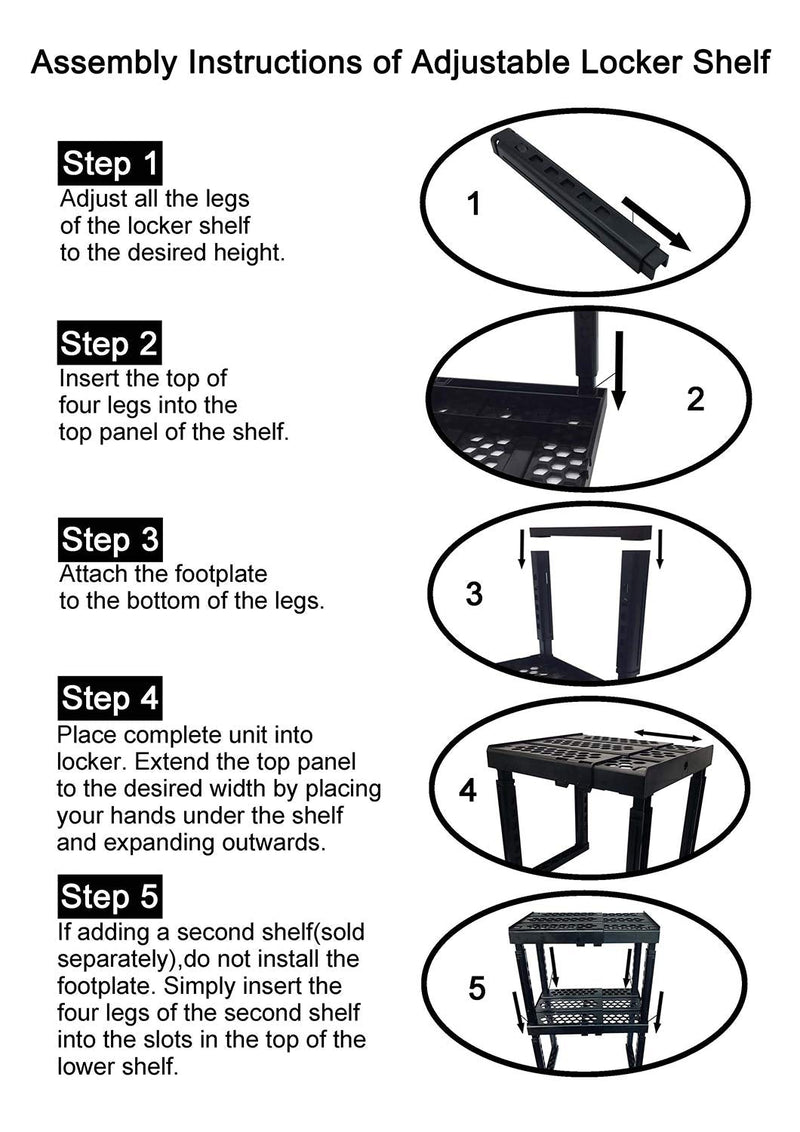 Assembly Instructions of Adjustable Locker Shelf

Step 1
Adjust all the legs of the locker shelf to the desired height.

1

Step 2
Insert the top of four legs into the top panel of the shelf.

2

Step 3
Attach the footplate to the bottom of the legs.

3

Step 4
Place complete unit into locker. Extend the top panel to the desired width by placing your hands under the shelf and expanding outwards.

4

Step 5
If adding a second shelf(sold separately),do not install the footplate. Simply insert the four legs of the second shelf into the slots in the top of the lower shelf.

5