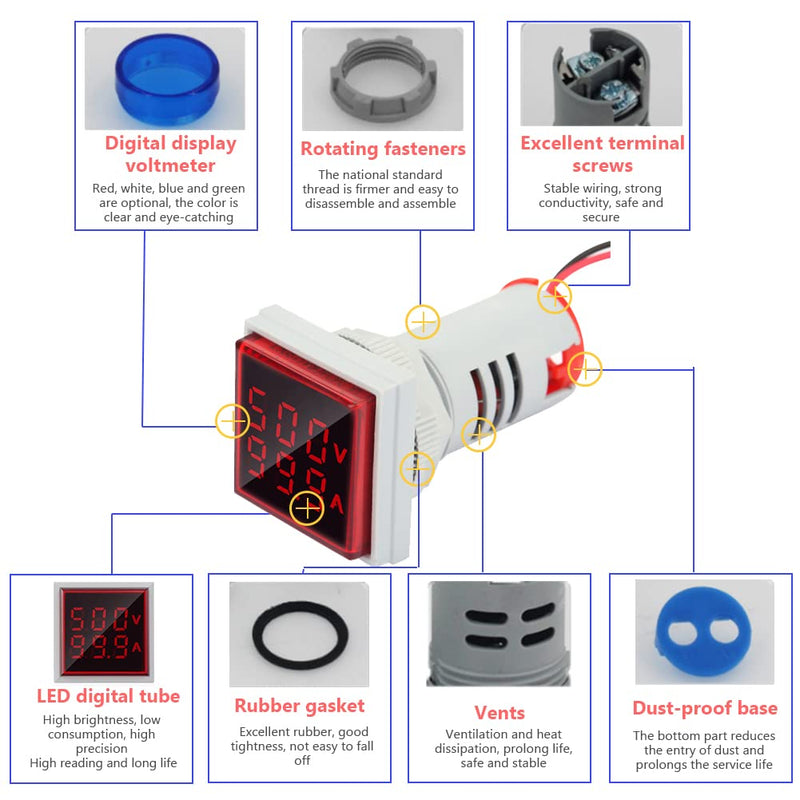 Digital display voltmeter

Red, white, blue and green are optional, the color is clear and eye-catching

Rotating fasteners

The national standard thread is firmer and easy to disassemble and assemble

Excellent terminal screws

Stable wiring, strong conductivity, safe and secure

500 V
99.9 A

500 V
99.9 A

LED digital tube

High brightness, low consumption, high precision
High reading and long life

Rubber gasket

Excellent rubber, good tightness, not easy to fall off

Vents

Ventilation and heat dissipation, prolong life, safe and stable

Dust-proof base

The bottom part reduces the entry of dust and prolongs the service life