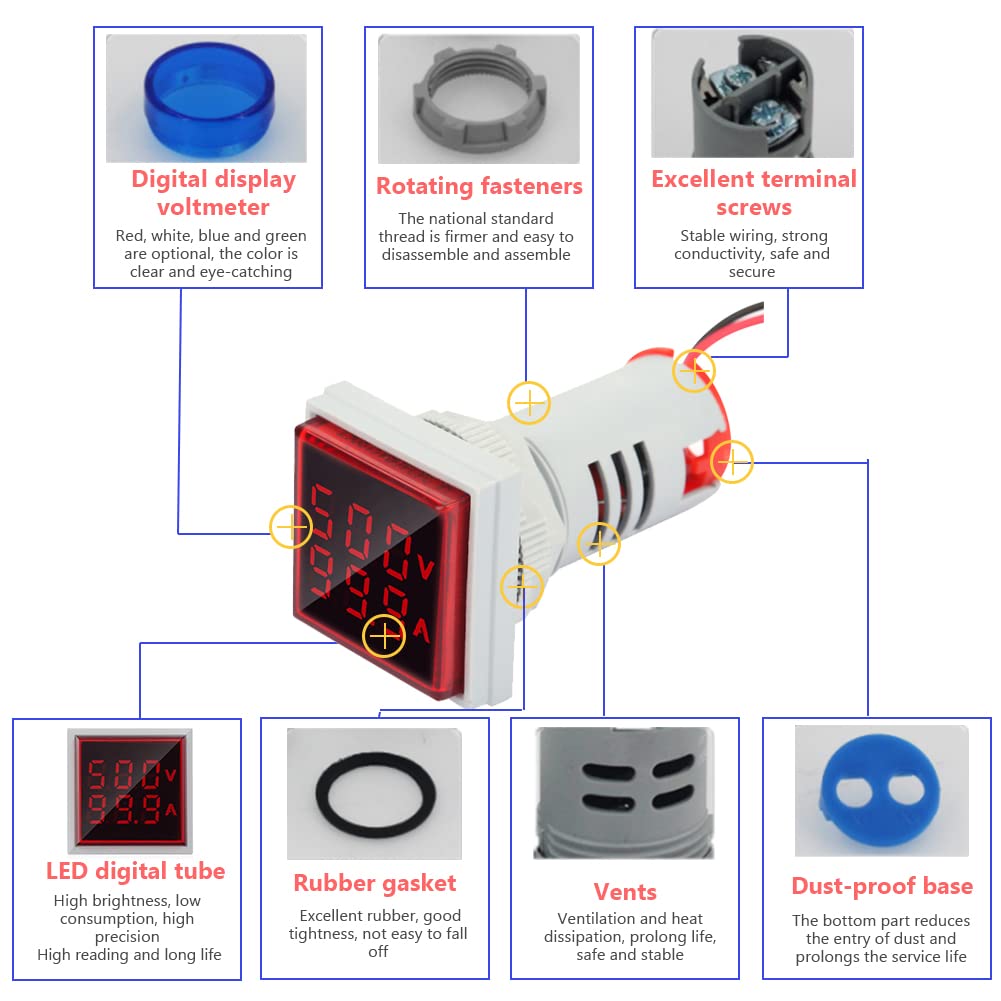 Digital display voltmeter

Red, white, blue and green are optional, the color is clear and eye-catching

Rotating fasteners

The national standard thread is firmer and easy to disassemble and assemble

Excellent terminal screws

Stable wiring, strong conductivity, safe and secure

500 V
99.9 A

500 V
99.9 A

LED digital tube

High brightness, low consumption, high precision
High reading and long life

Rubber gasket

Excellent rubber, good tightness, not easy to fall off

Vents

Ventilation and heat dissipation, prolong life, safe and stable

Dust-proof base

The bottom part reduces the entry of dust and prolongs the service life