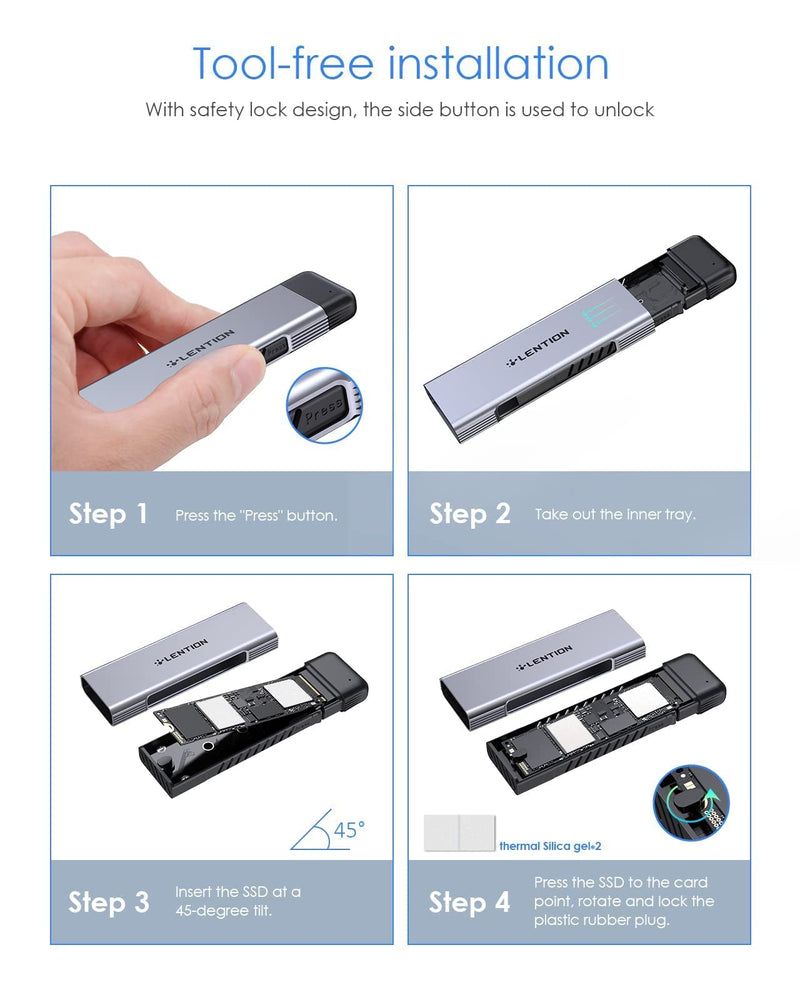 Tool-free installation

With safety lock design, the side button is used to unlock

LENTION

Press

Step 1 Press the "Press" button.

LENTION

Step 2 Take out the inner tray.

LENTION

45°

Step 3 Insert the SSD at a 45-degree tilt.

LENTION

thermal Silica gel×2

Step 4 Press the SSD to the card point, rotate and lock the plastic rubber plug.