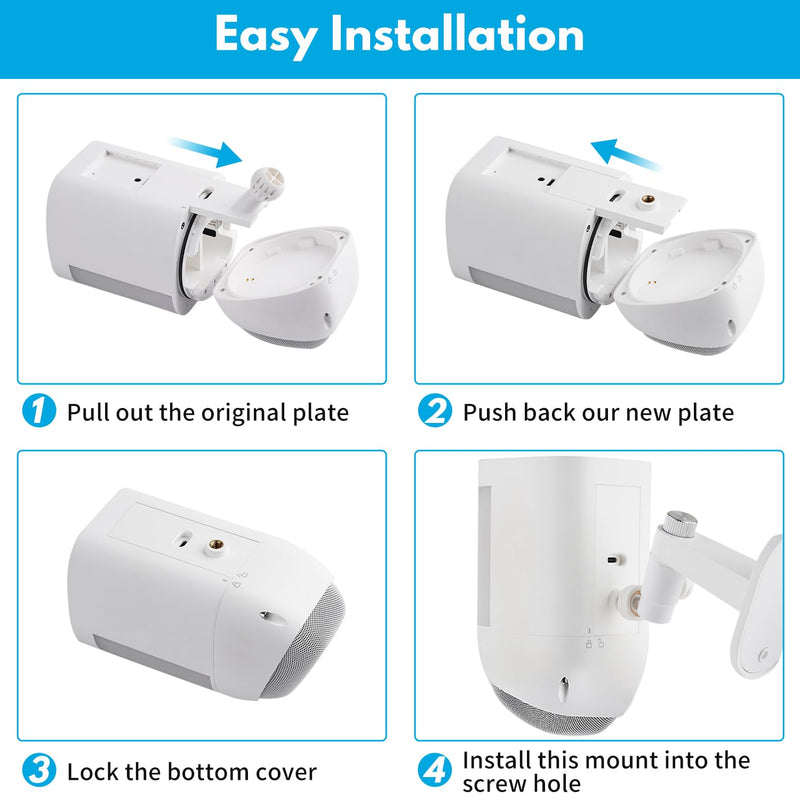 Easy Installation

1 Pull out the original plate

2 Push back our new plate

3 Lock the bottom cover

4 Install this mount into the screw hole