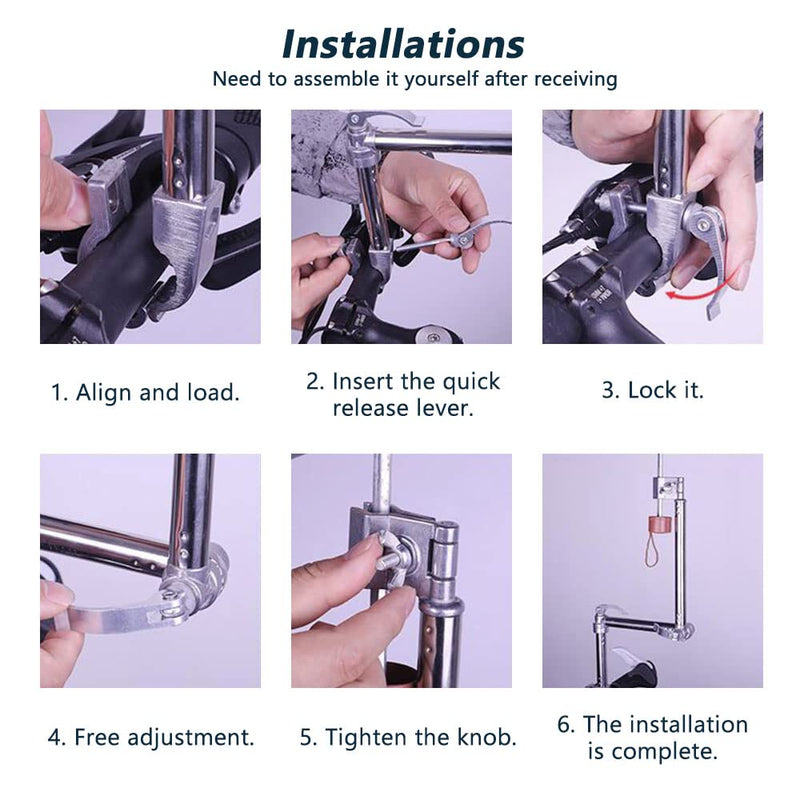 Installations
Need to assemble it yourself after receiving

1. Align and load.

2. Insert the quick release lever.

3. Lock it.

4. Free adjustment.

5. Tighten the knob.

6. The installation is complete.