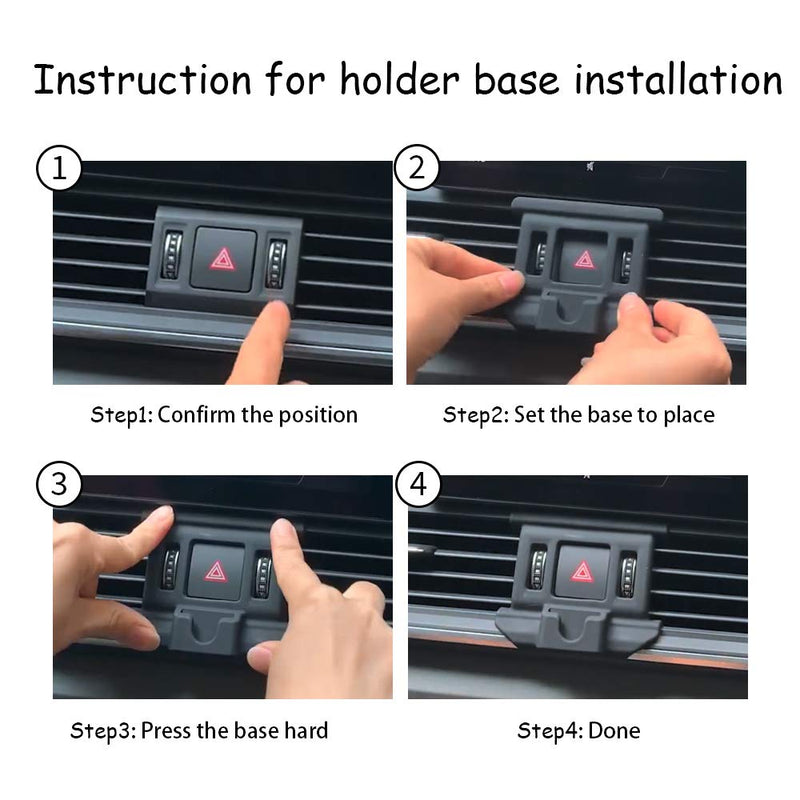 Instruction for holder base installation

1

Step1: Confirm the position

2

Step2: Set the base to place

3

Step3: Press the base hard

4

Step4: Done