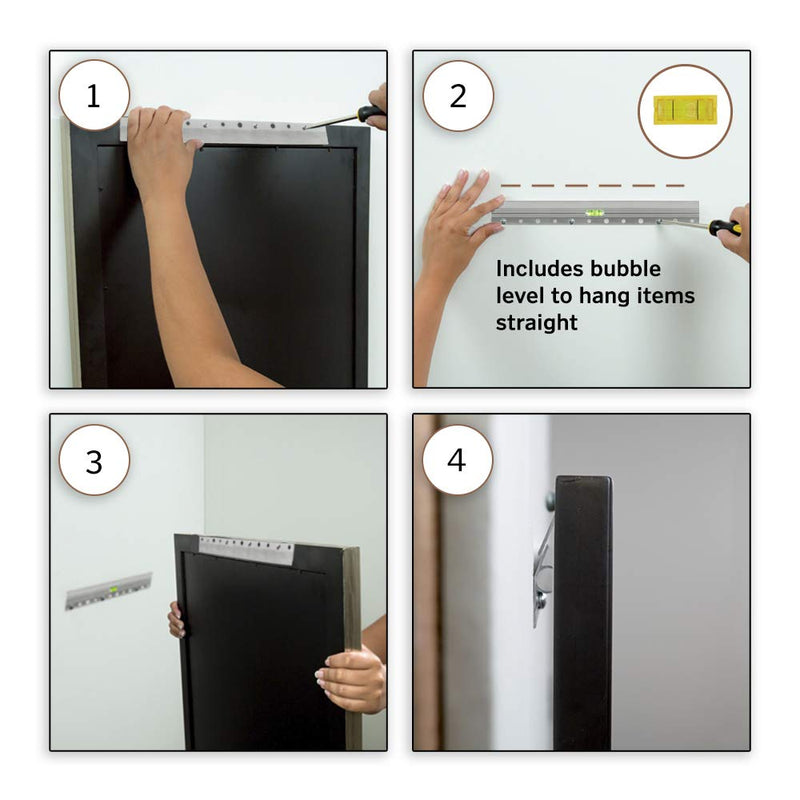 1

2

Includes bubble level to hang items straight

3

4