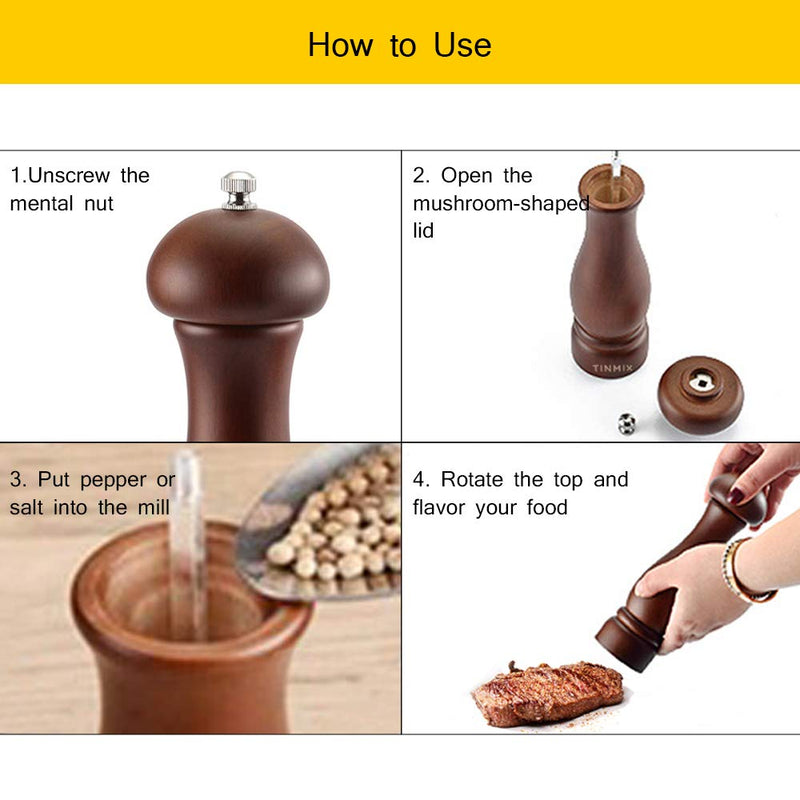 How to Use

1.Unscrew the mental nut

2. Open the mushroom-shaped lid

TINMIX

3. Put pepper or salt into the mill

4. Rotate the top and flavor your food