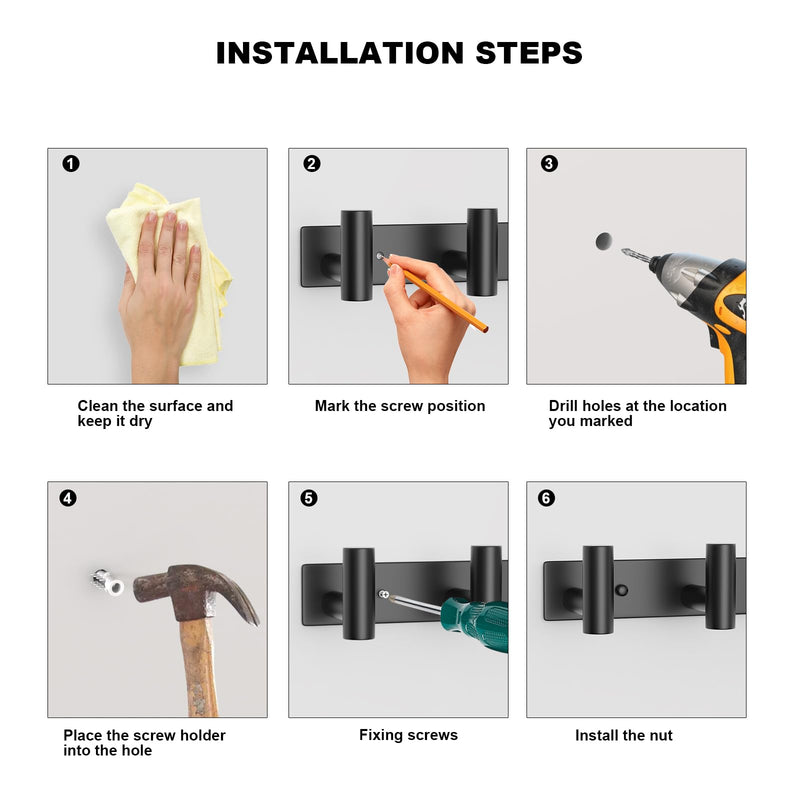 INSTALLATION STEPS

1

Clean the surface and keep it dry

2

Mark the screw position

3

Drill holes at the location you marked

4

Place the screw holder into the hole

5

Fixing screws

6

Install the nut