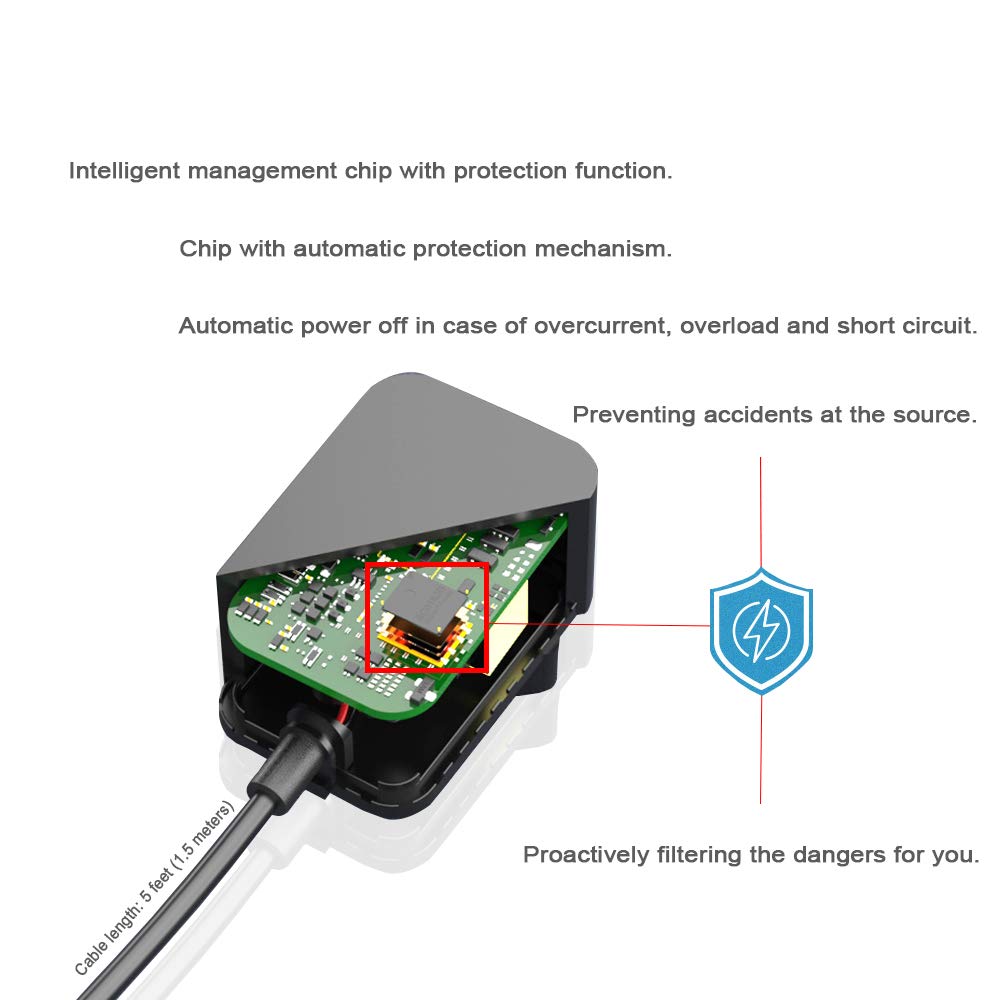 Intelligent management chip with protection function.

Chip with automatic protection mechanism.

Automatic power off in case of overcurrent, overload and short circuit.

Preventing accidents at the source.

Proactively filtering the dangers for you.

Cable length: 5 feet (1.5 meters)