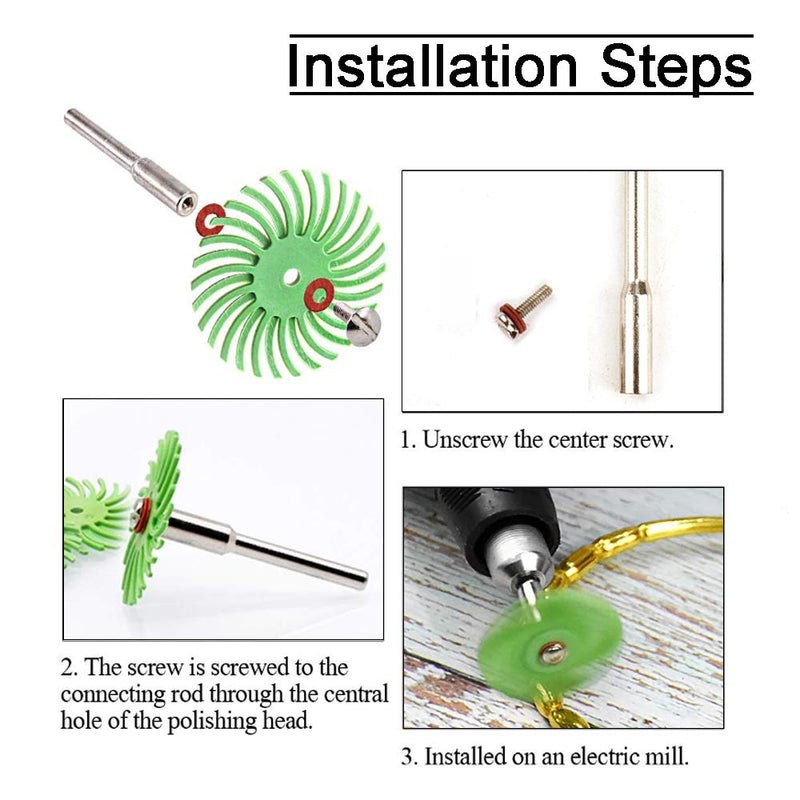 Installation Steps

1. Unscrew the center screw.

2. The screw is screwed to the connecting rod through the central hole of the polishing head.

3. Installed on an electric mill.