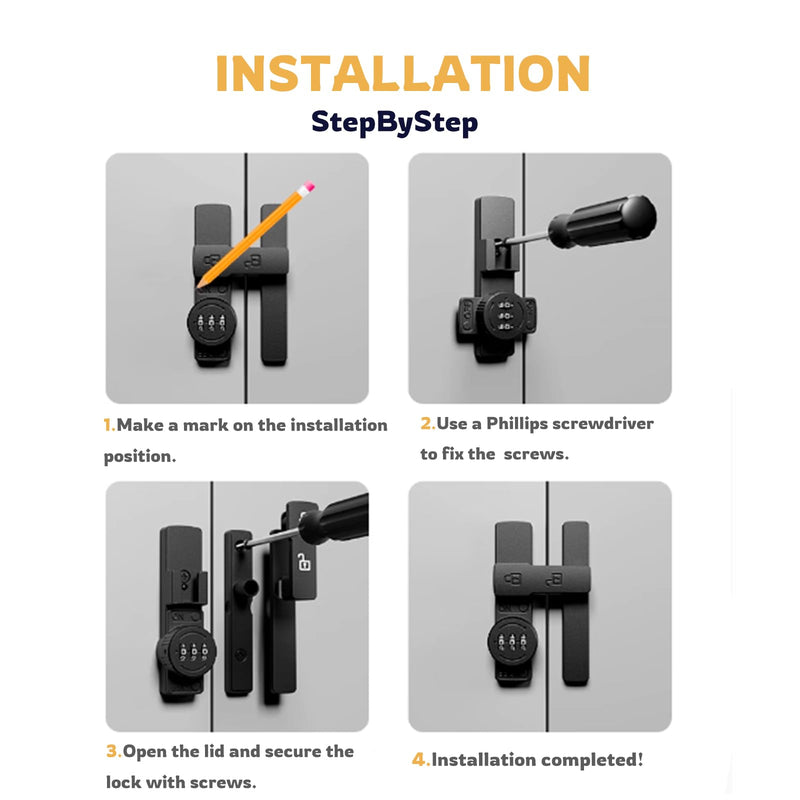 INSTALLATION
StepByStep

1.Make a mark on the installation position.

2.Use a Phillips screwdriver to fix the  screws.

3.Open the lid and secure the lock with screws.

4.Installation completed!