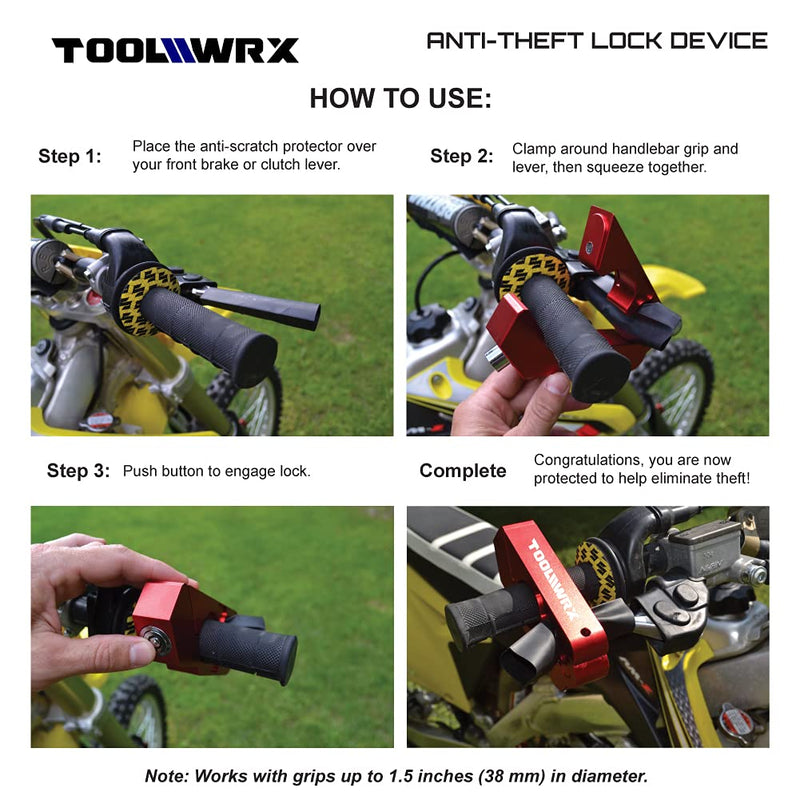 TOOLWRX

ANTI-THEFT LOCK DEVICE

HOW TO USE:

Step 1: Place the anti-scratch protector over your front brake or clutch lever.

Step 2: Clamp around handlebar grip and lever, then squeeze together.

Step 3: Push button to engage lock.

Complete Congratulations, you are now protected to help eliminate theft!

TOOLWRX

Note: Works with grips up to 1.5 inches (38 mm) in diameter.