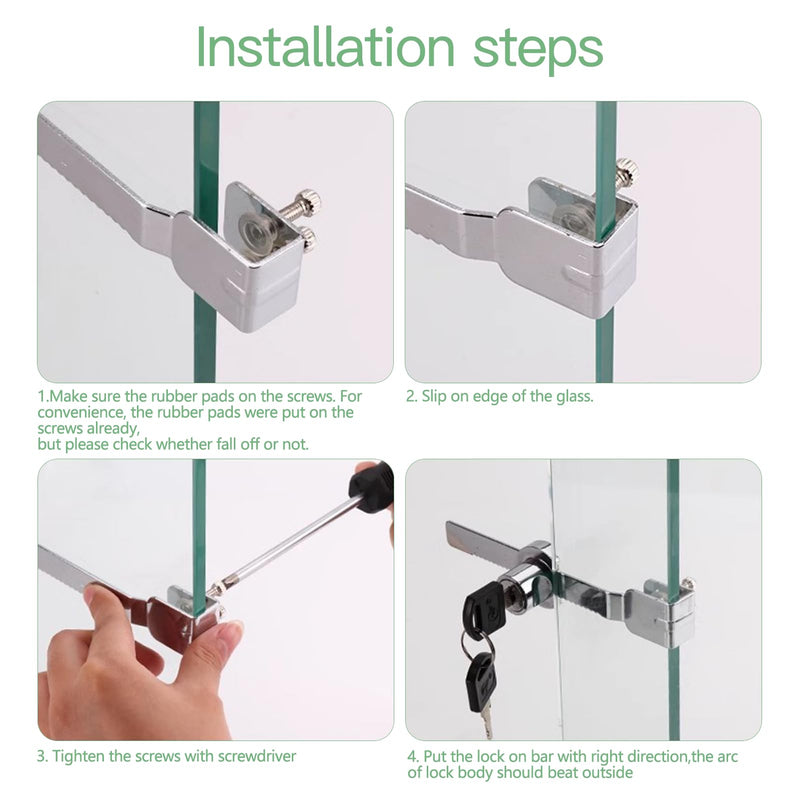 Installation steps

1.Make sure the rubber pads on the screws. For convenience, the rubber pads were put on the screws already,
but please check whether fall off or not.

2. Slip on edge of the glass.

3. Tighten the screws with screwdriver

4. Put the lock on bar with right direction,the arc of lock body should beat outside