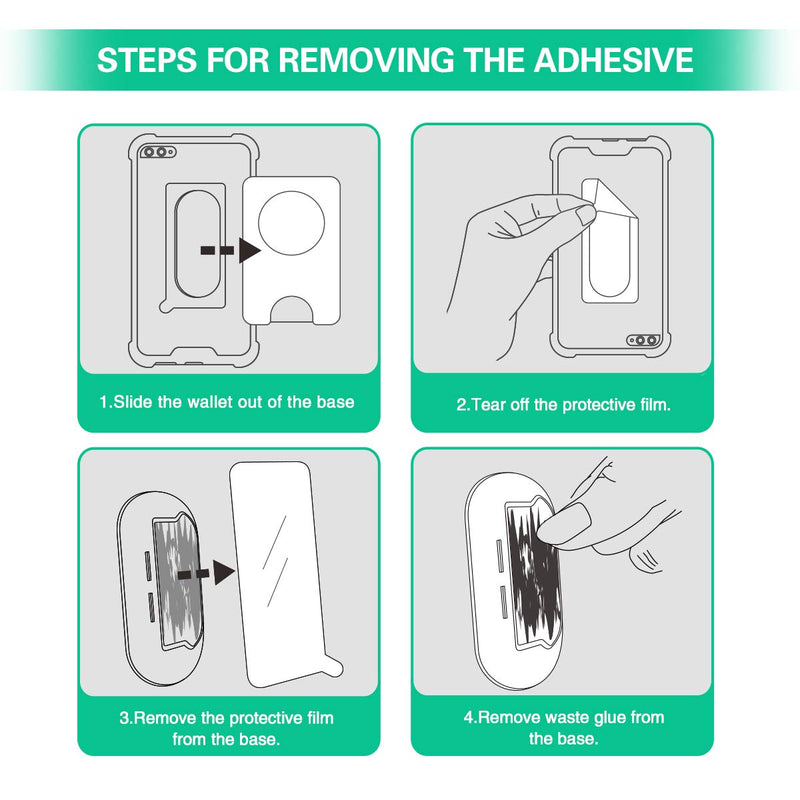 STEPS FOR REMOVING THE ADHESIVE

1.Slide the wallet out of the base

2.Tear off the protective film.

3.Remove the protective film from the base.

4.Remove waste glue from the base.