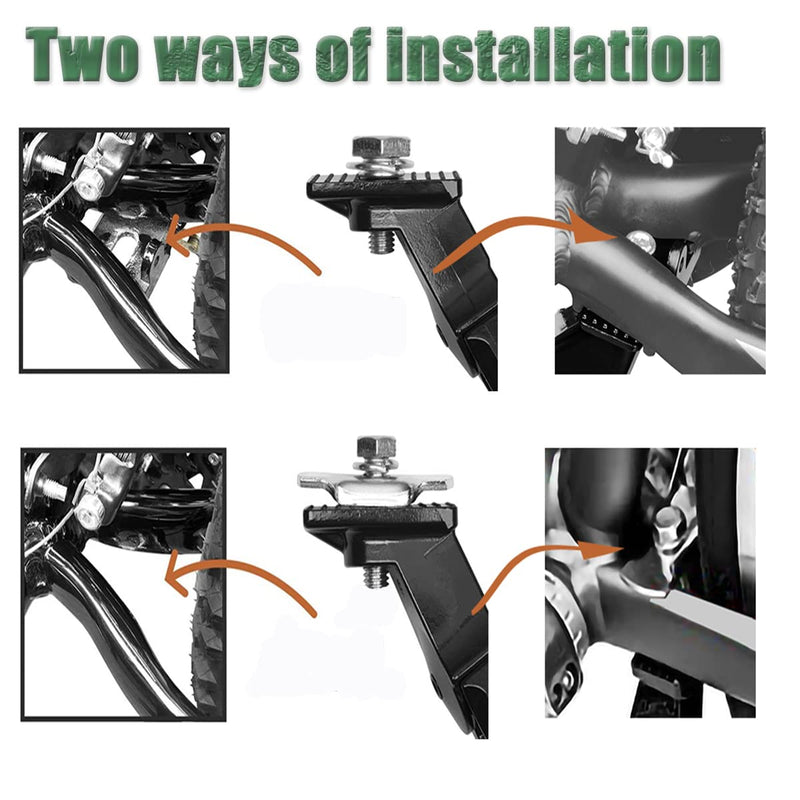 Two ways of installation