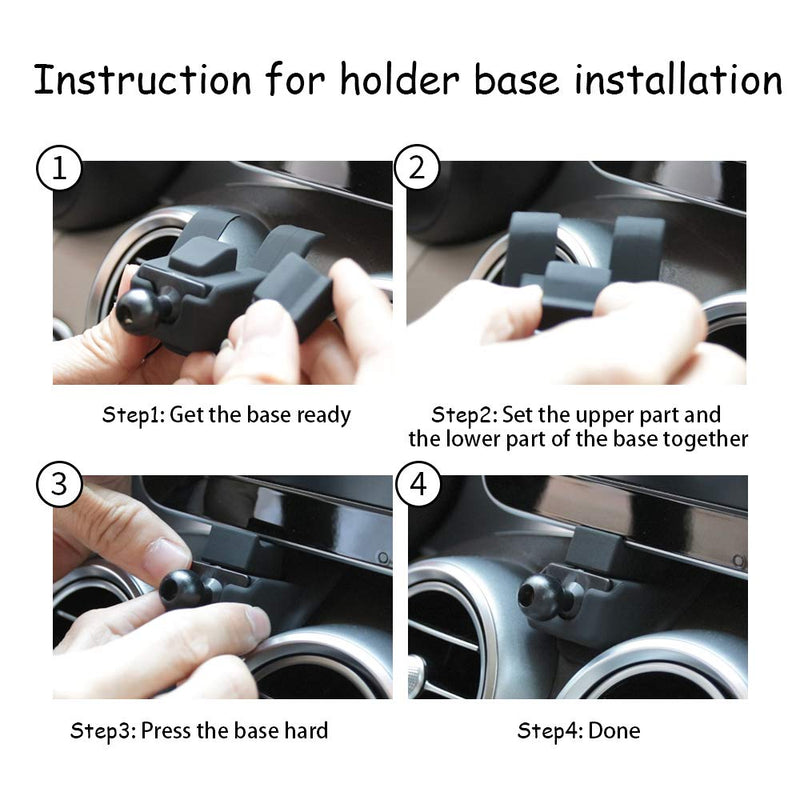 Instruction for holder base installation

1

Step1: Get the base ready

2

Step2: Set the upper part and the lower part of the base together

3

Step3: Press the base hard

4

Step4: Done