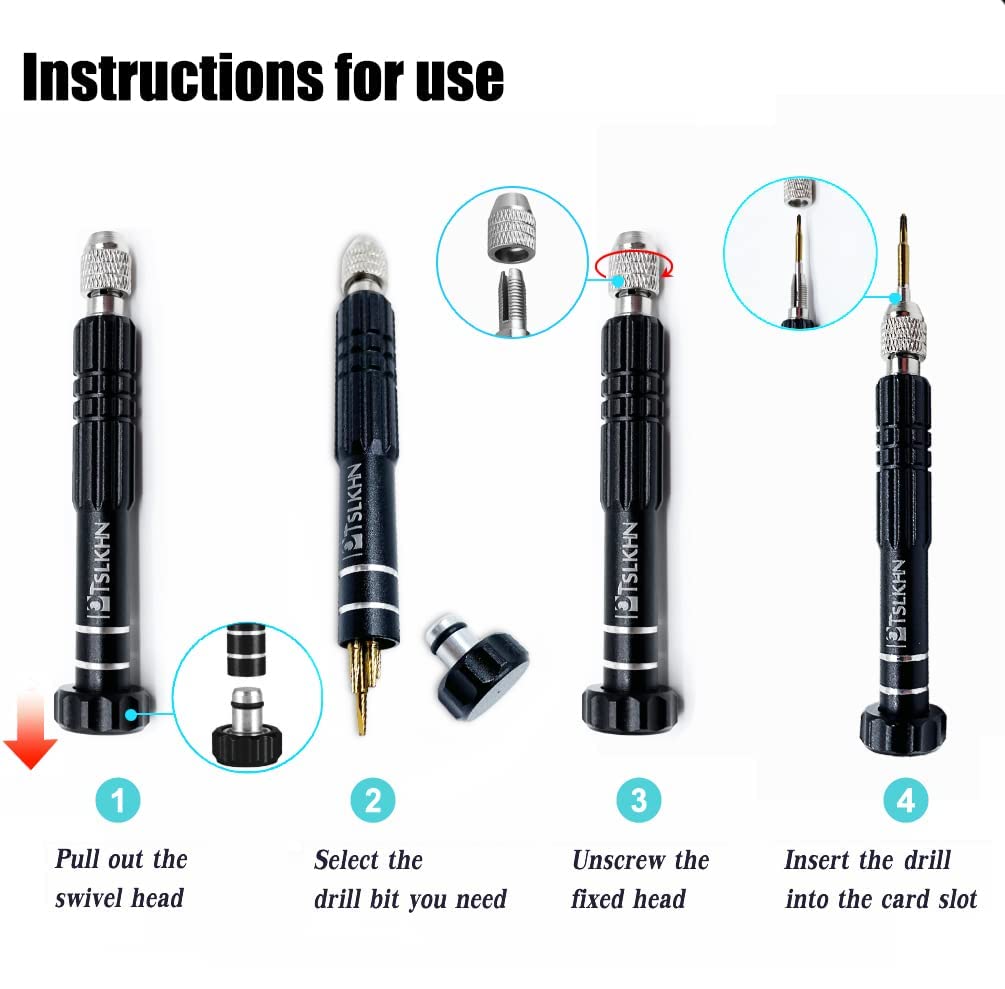 Instructions for use

TSLKHN

TSLKHN

TSLKHN

TSLKHN

1
Pull out the swivel head

2
Select the drill bit you need

3
Unscrew the fixed head

4
Insert the drill into the card slot