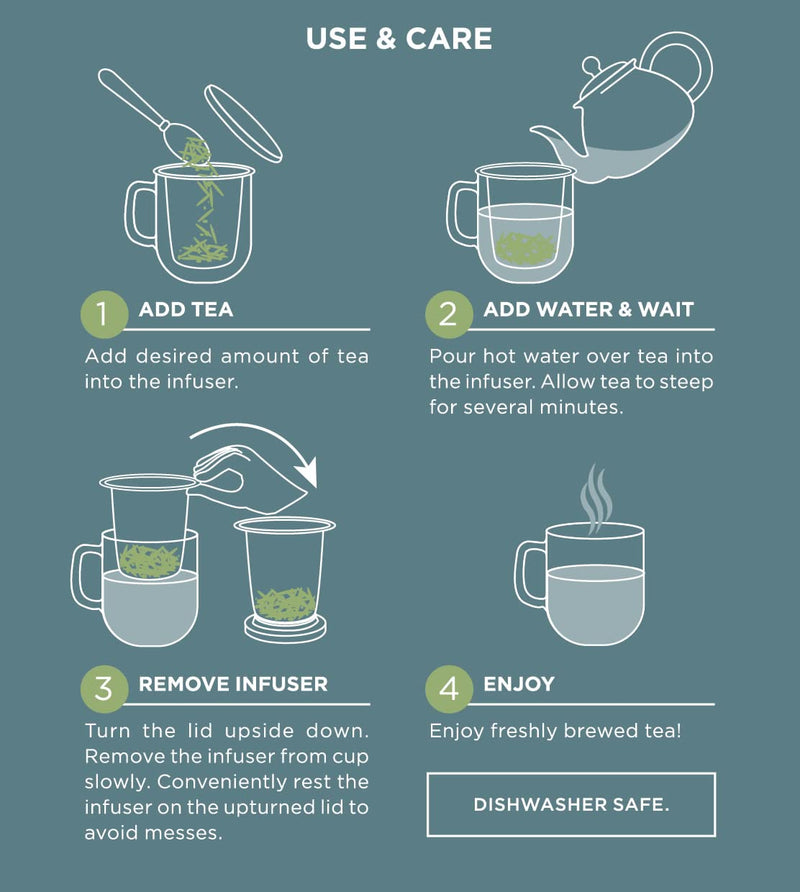 USE & CARE

1 ADD TEA

Add desired amount of tea into the infuser.

2 ADD WATER & WAIT

Pour hot water over tea into the infuser. Allow tea to steep for several minutes.

3 REMOVE INFUSER

Turn the lid upside down. Remove the infuser from cup slowly. Conveniently rest the infuser on the upturned lid to avoid messes.

4 ENJOY

Enjoy freshly brewed tea!

DISHWASHER SAFE.