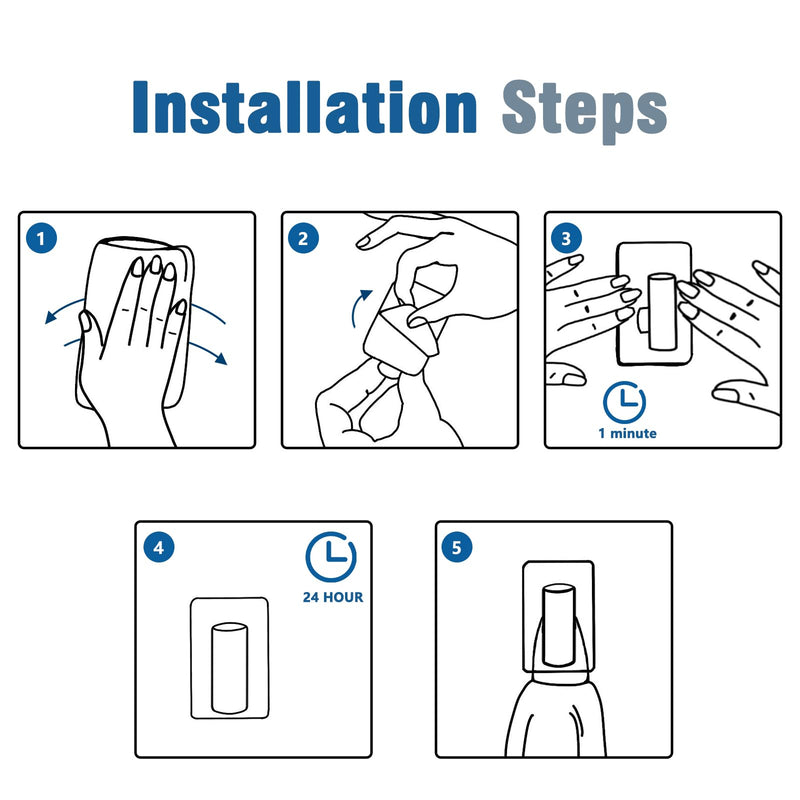 Installation Steps

1

2

3

1 minute

4

24 HOUR

5