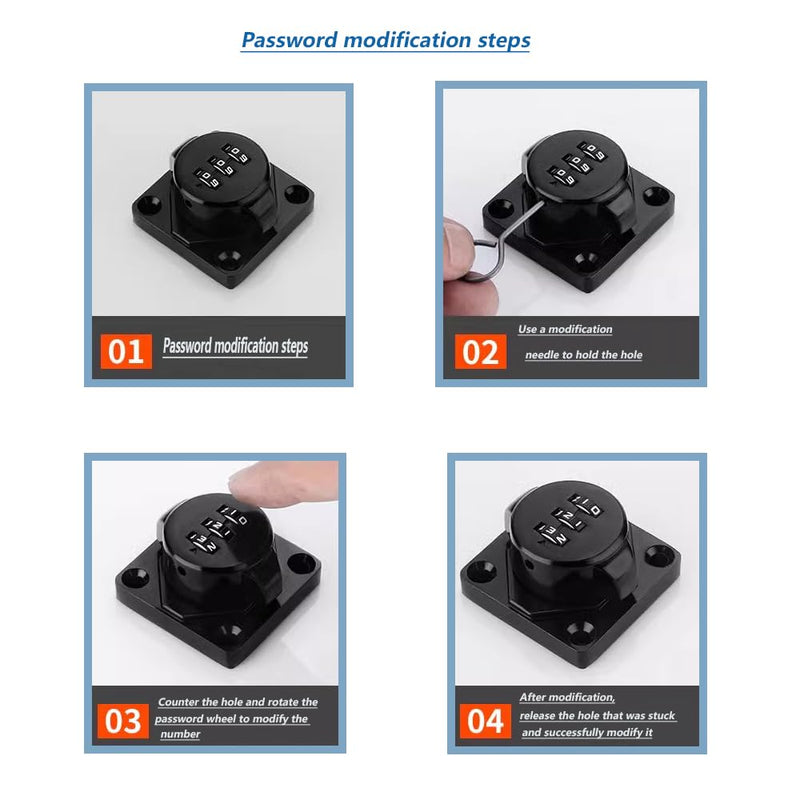 Password modification steps

01 Password modification steps

02 Use a modification needle to hold the hole

03 Counter the hole and rotate the password wheel to modify the number

04 After modification, release the hole that was stuck and successfully modify it