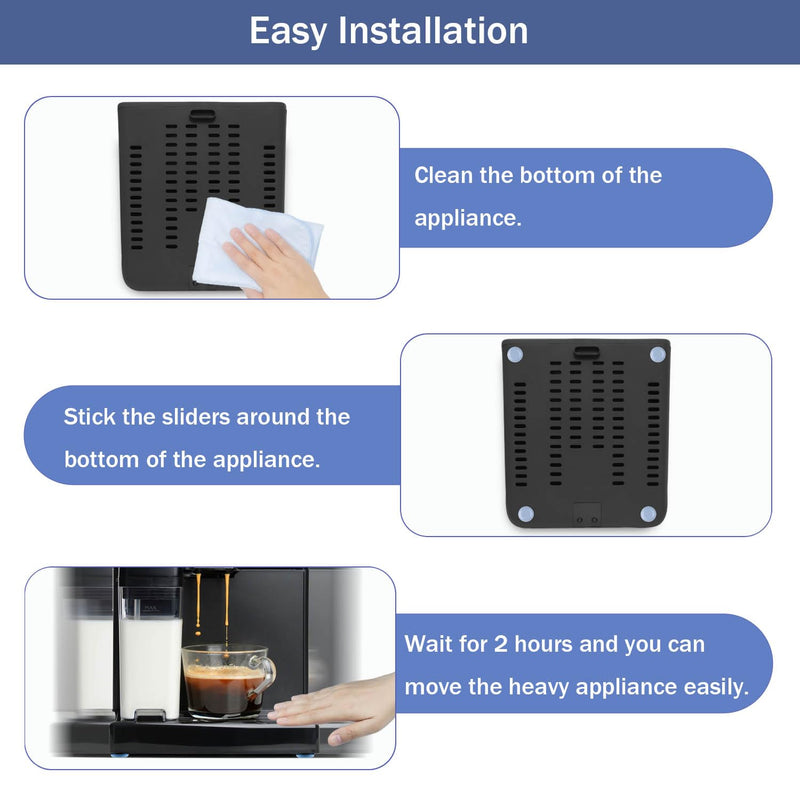 Easy Installation

Clean the bottom of the appliance.

Stick the sliders around the bottom of the appliance.

Wait for 2 hours and you can move the heavy appliance easily.