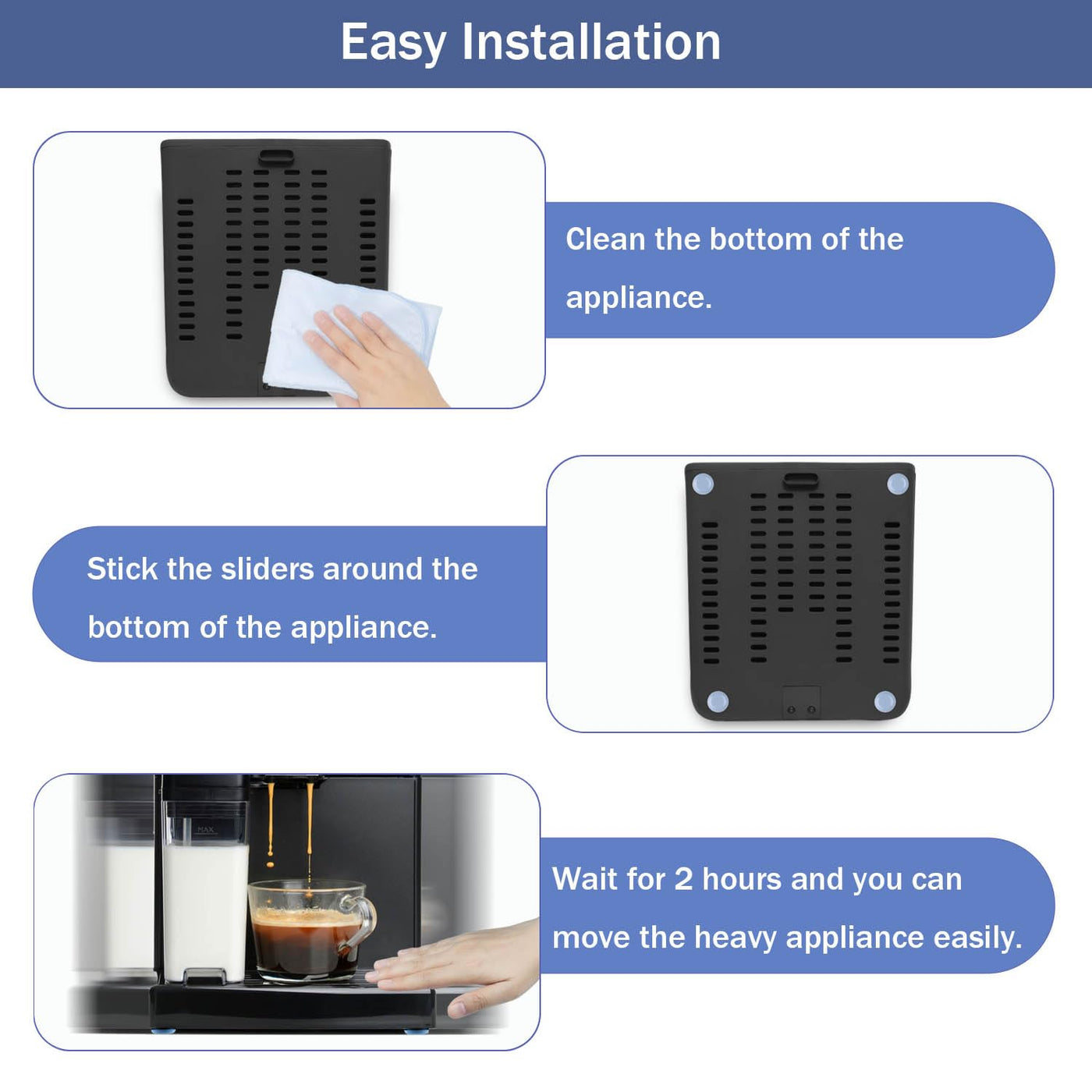 Easy Installation

Clean the bottom of the appliance.

Stick the sliders around the bottom of the appliance.

MAX

Wait for 2 hours and you can move the heavy appliance easily.