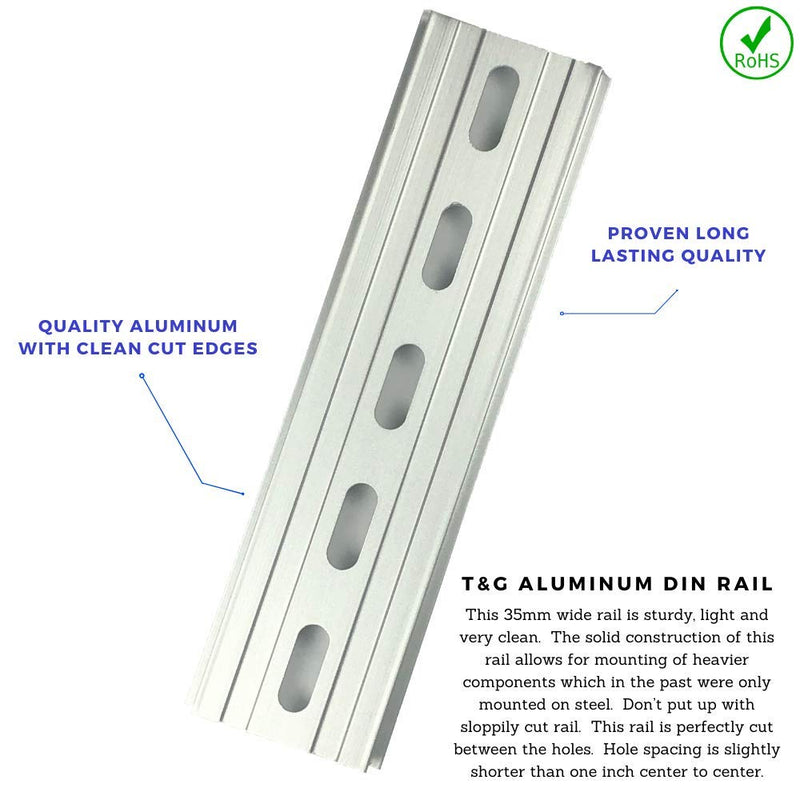 RoHS

PROVEN LONG LASTING QUALITY

QUALITY ALUMINUM WITH CLEAN CUT EDGES

T&G ALUMINUM DIN RAIL

This 35mm wide rail is sturdy, light and very clean. The solid construction of this rail allows for mounting of heavier components which in the past were only mounted on steel. Don't put up with sloppily cut rail. This rail is perfectly cut between the holes. Hole spacing is slightly shorter than one inch center to center.