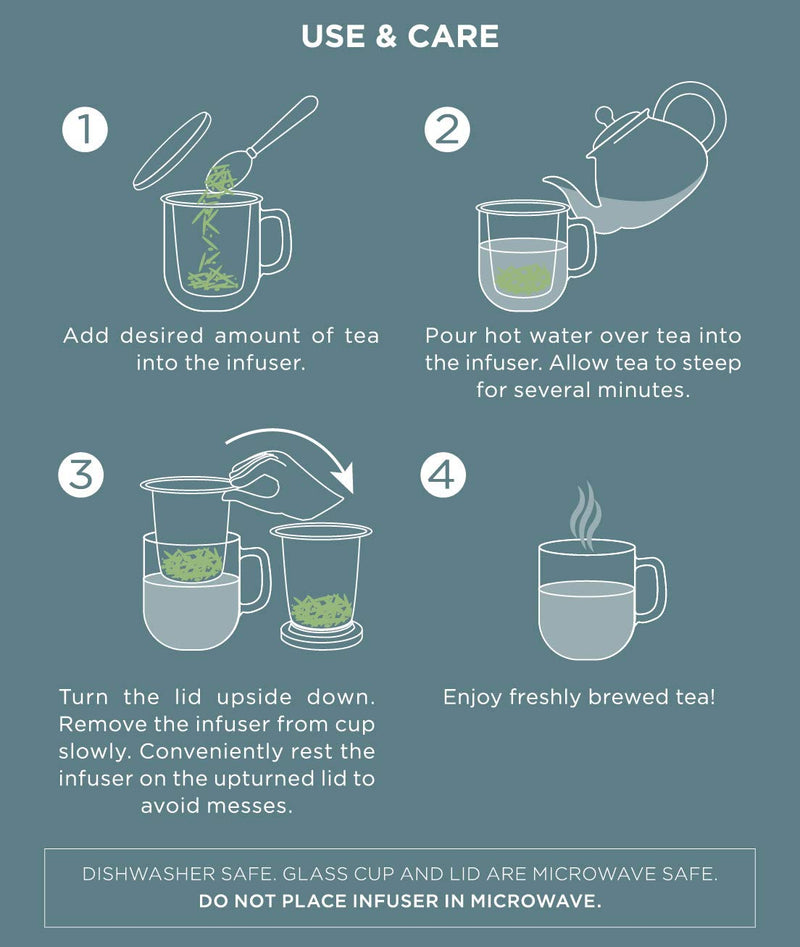 USE & CARE

1

Add desired amount of tea into the infuser.

2

Pour hot water over tea into the infuser. Allow tea to steep for several minutes.

3

Turn the lid upside down. Remove the infuser from cup slowly. Conveniently rest the infuser on the upturned lid to avoid messes.

4

Enjoy freshly brewed tea!

DISHWASHER SAFE. GLASS CUP AND LID ARE MICROWAVE SAFE.
DO NOT PLACE INFUSER IN MICROWAVE.