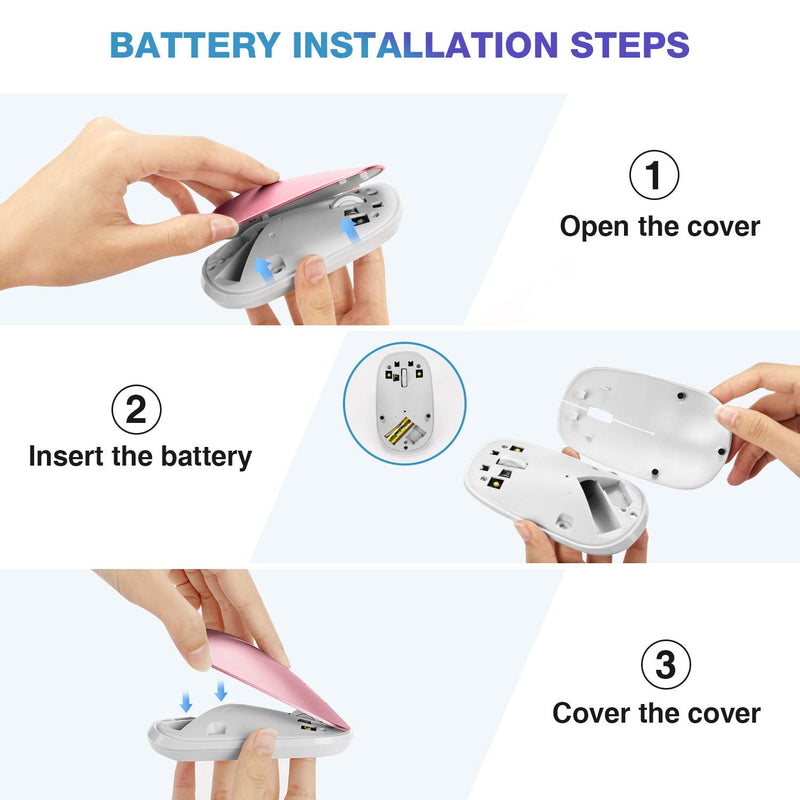 BATTERY INSTALLATION STEPS

1
Open the cover

2
Insert the battery

3
Cover the cover