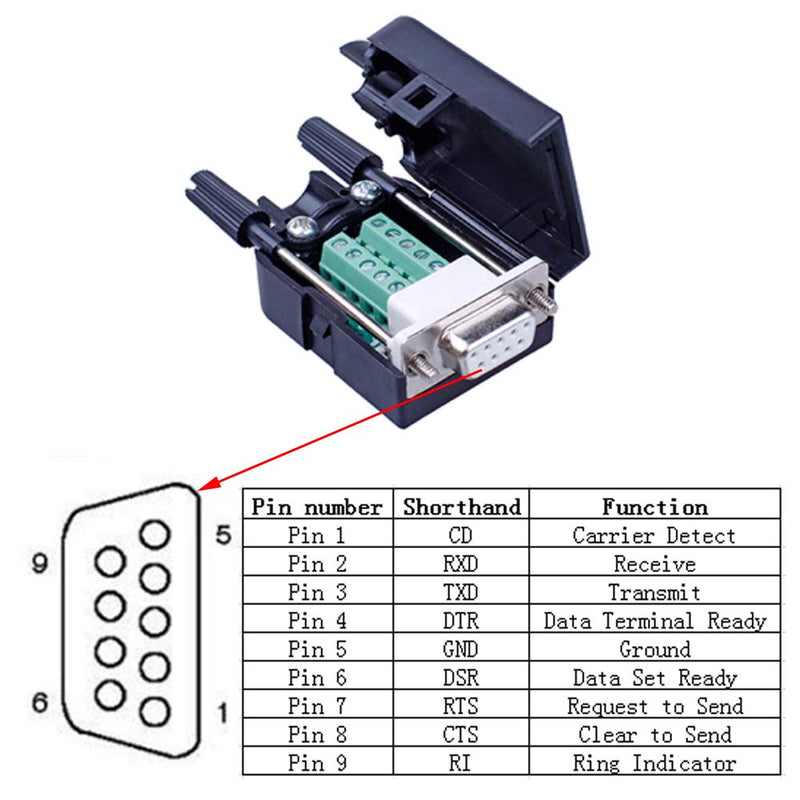 9
5
6
1

| Pin number | Shorthand | Function |
|---|---|---|
| Pin 1 | CD | Carrier Detect |
| Pin 2 | RXD | Receive |
| Pin 3 | TXD | Transmit |
| Pin 4 | DTR | Data Terminal Ready |
| Pin 5 | GND | Ground |
| Pin 6 | DSR | Data Set Ready |
| Pin 7 | RTS | Request to Send |
| Pin 8 | CTS | Clear to Send |
| Pin 9 | RI | Ring Indicator |