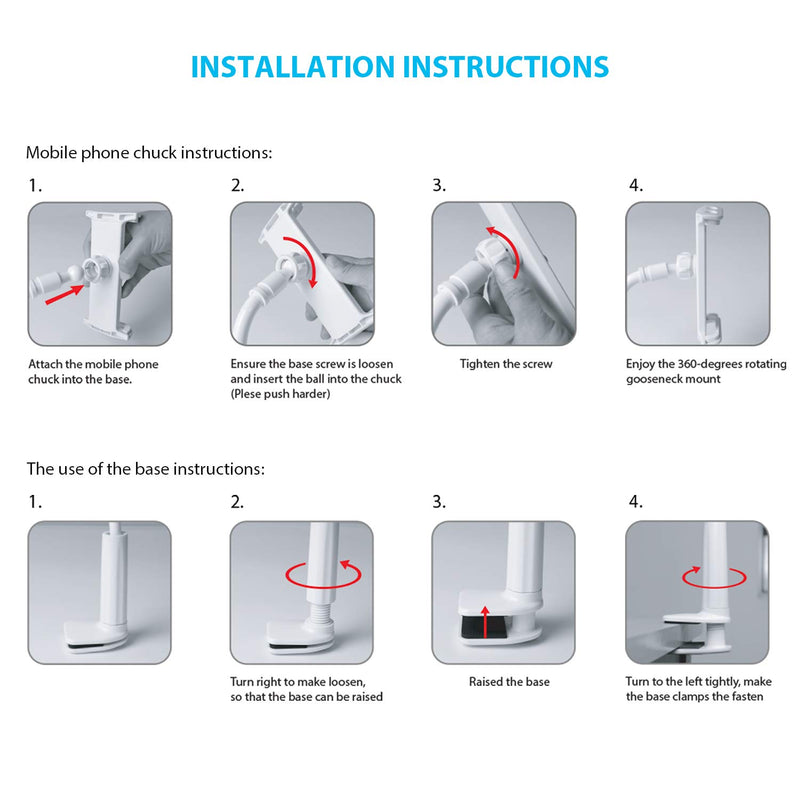 INSTALLATION INSTRUCTIONS

Mobile phone chuck instructions:

1.

Attach the mobile phone chuck into the base.

2.

Ensure the base screw is loosen and insert the ball into the chuck (Plese push harder)

3.

Tighten the screw

4.

Enjoy the 360-degrees rotating gooseneck mount

The use of the base instructions:

1.

2.

Turn right to make loosen, so that the base can be raised

3.

Raised the base

4.

Turn to the left tightly, make the base clamps the fasten