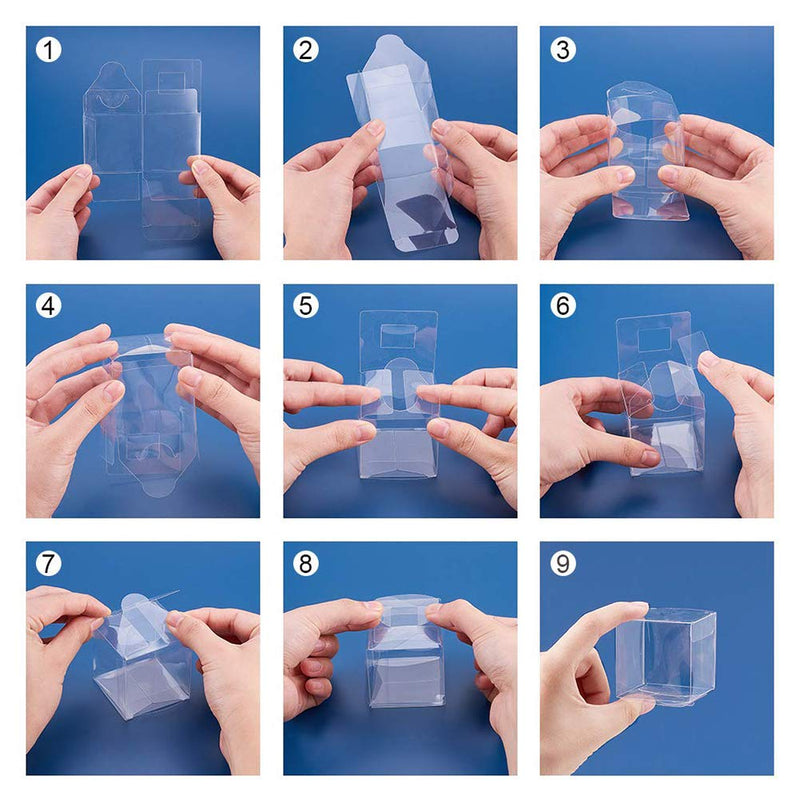 1

2

3

4

5

6

7

8

9