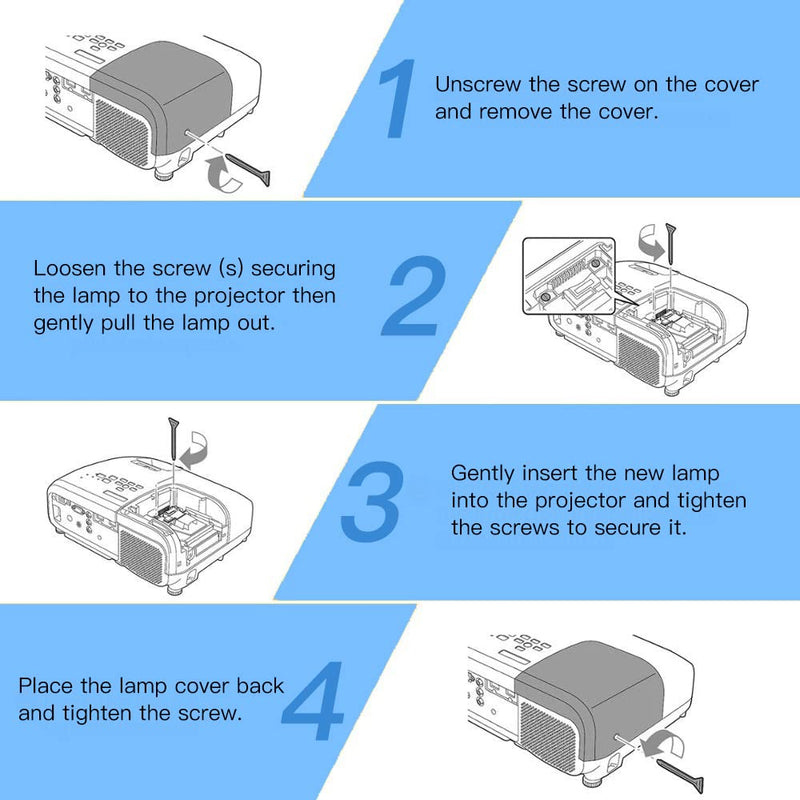 1

Unscrew the screw on the cover and remove the cover.

Loosen the screw (s) securing the lamp to the projector then gently pull the lamp out.

2

3

Gently insert the new lamp into the projector and tighten the screws to secure it.

Place the lamp cover back and tighten the screw.

4