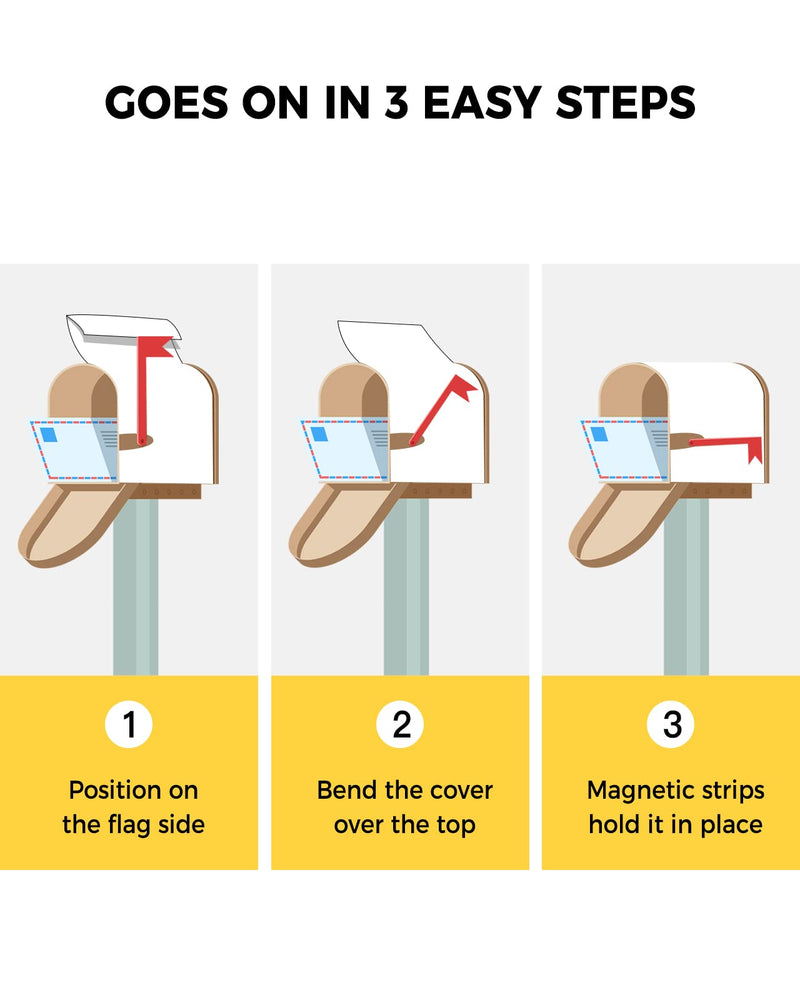 GOES ON IN 3 EASY STEPS

1

Position on the flag side

2

Bend the cover over the top

3

Magnetic strips hold it in place