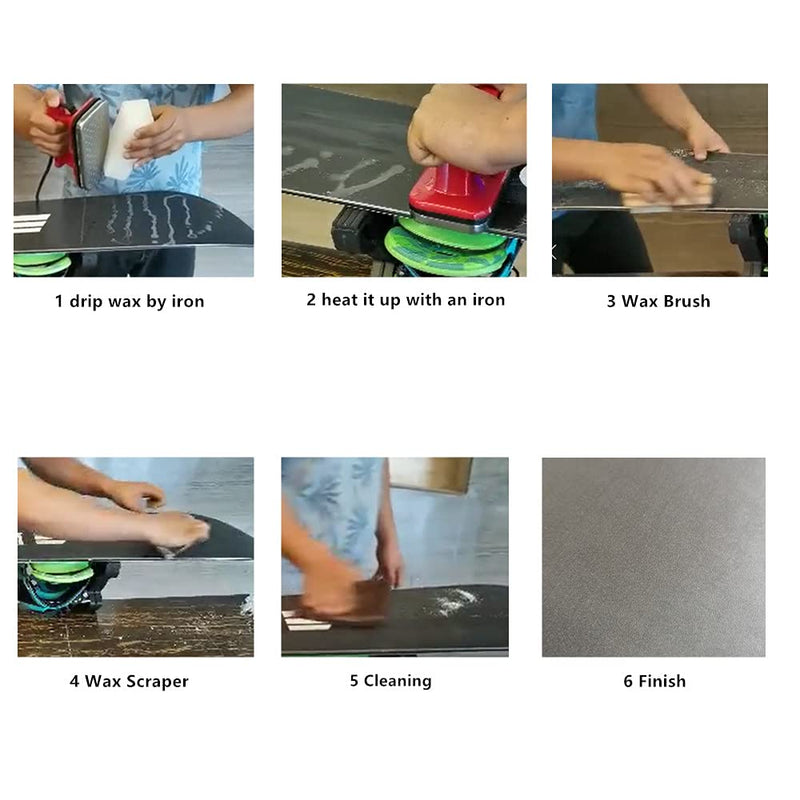 1 drip wax by iron

2 heat it up with an iron

3 Wax Brush

4 Wax Scraper

5 Cleaning

6 Finish