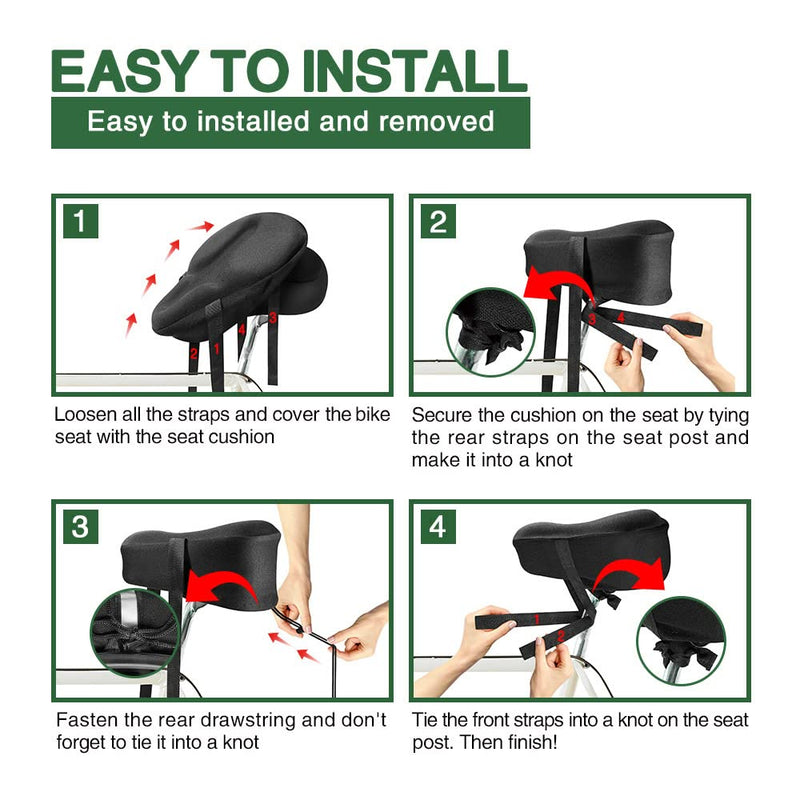 EASY TO INSTALL

Easy to installed and removed

1

2 1 4 3

Loosen all the straps and cover the bike seat with the seat cushion

2

3 4

Secure the cushion on the seat by tying the rear straps on the seat post and make it into a knot

3

Fasten the rear drawstring and don't forget to tie it into a knot

4

1 2

Tie the front straps into a knot on the seat post. Then finish!