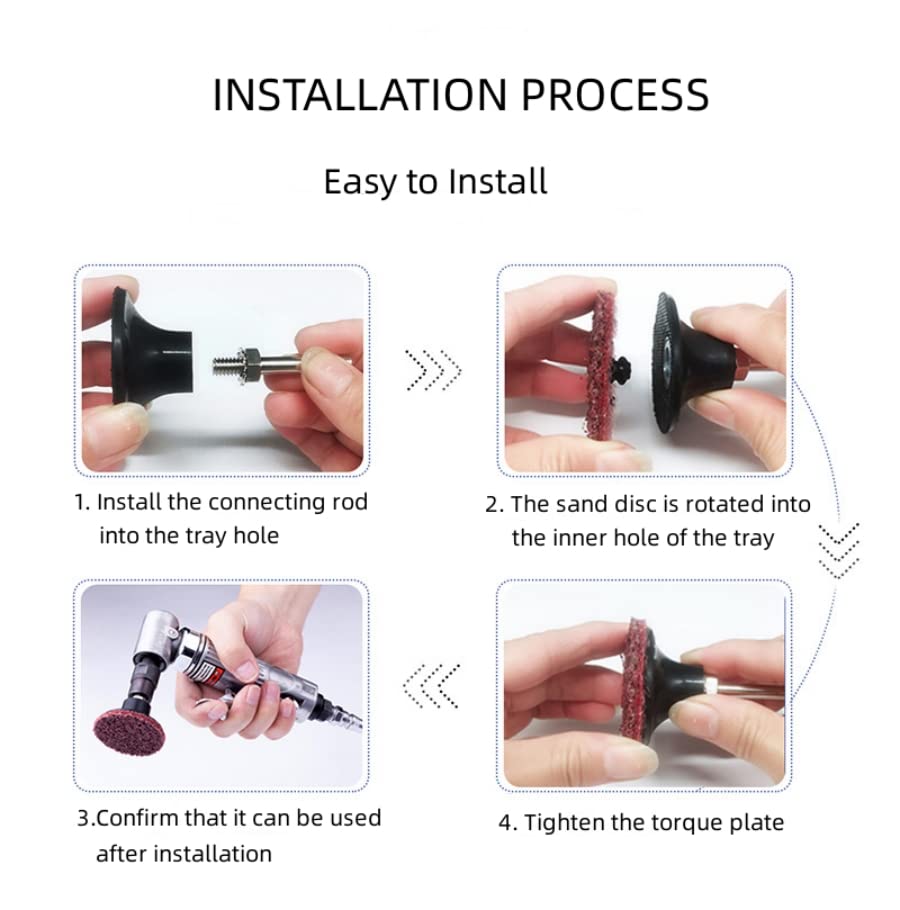 INSTALLATION PROCESS

Easy to Install

1. Install the connecting rod into the tray hole

2. The sand disc is rotated into the inner hole of the tray

3.Confirm that it can be used after installation

4. Tighten the torque plate