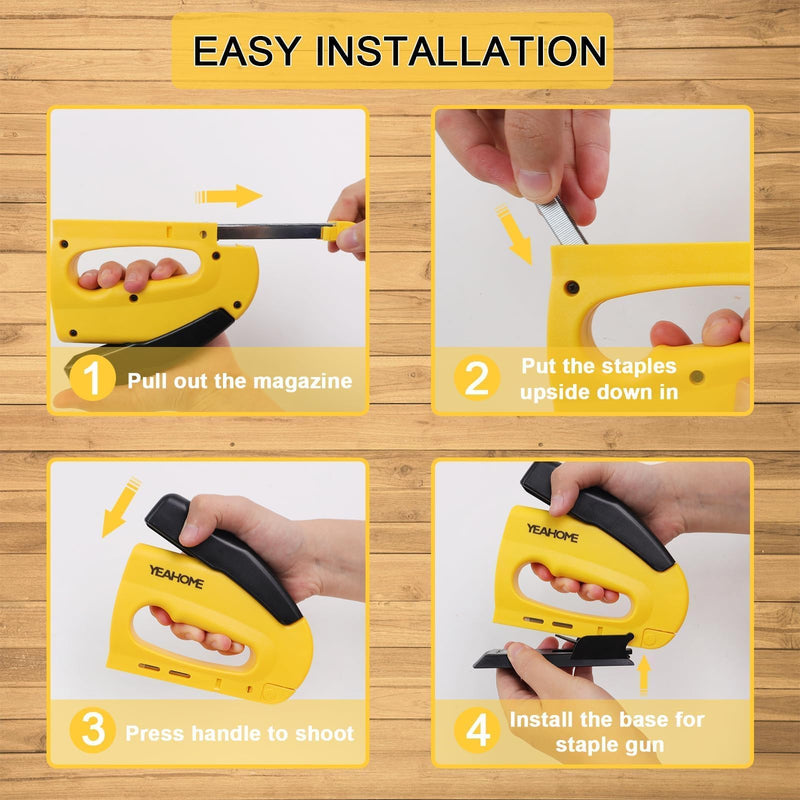 EASY INSTALLATION

1 Pull out the magazine

2 Put the staples upside down in

YEAHOME

3 Press handle to shoot

YEAHOME

4 Install the base for staple gun