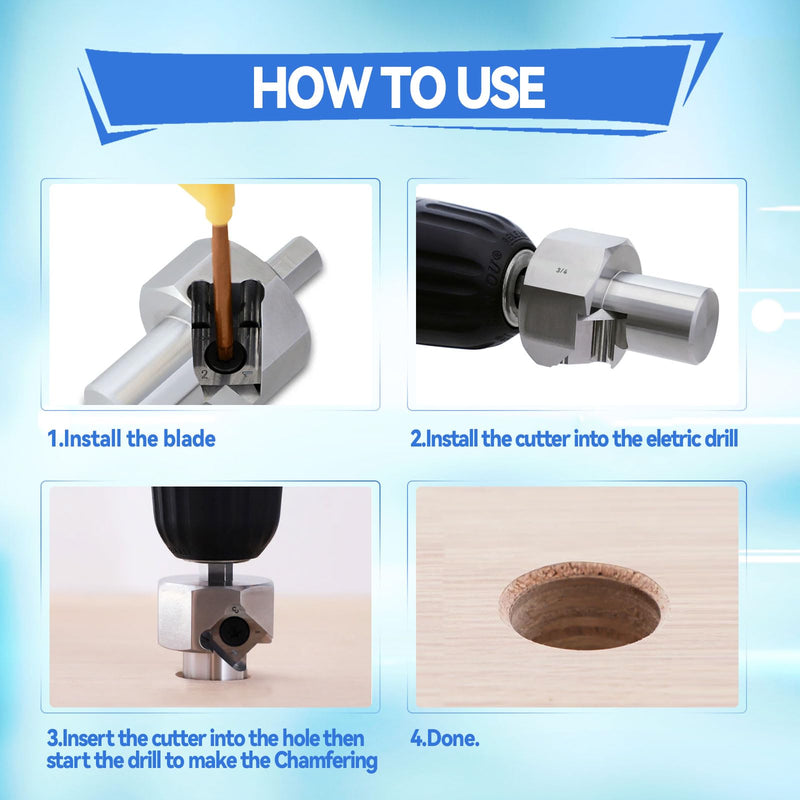 HOW TO USE

2

3/4

1.Install the blade

2.Install the cutter into the eletric drill

3.Insert the cutter into the hole then start the drill to make the Chamfering

4.Done.