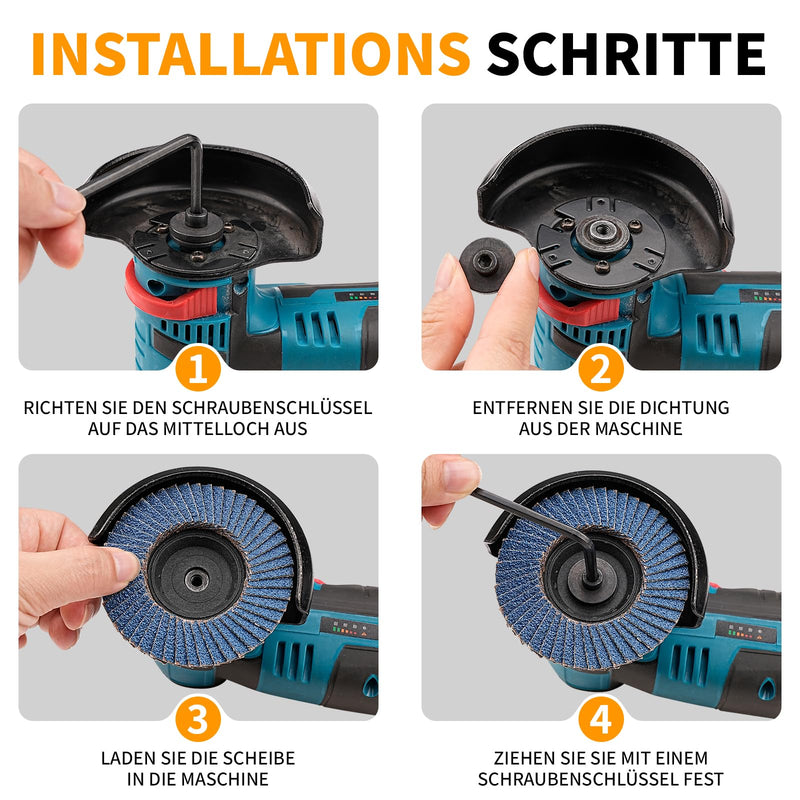 INSTALLATIONS SCHRITTE

1

RICHTEN SIE DEN SCHRAUBENSCHLÜSSEL AUF DAS MITTELLOCH AUS

2

ENTFERNEN SIE DIE DICHTUNG AUS DER MASCHINE

3

LADEN SIE DIE SCHEIBE IN DIE MASCHINE

4

ZIEHEN SIE SIE MIT EINEM SCHRAUBENSCHLÜSSEL FEST