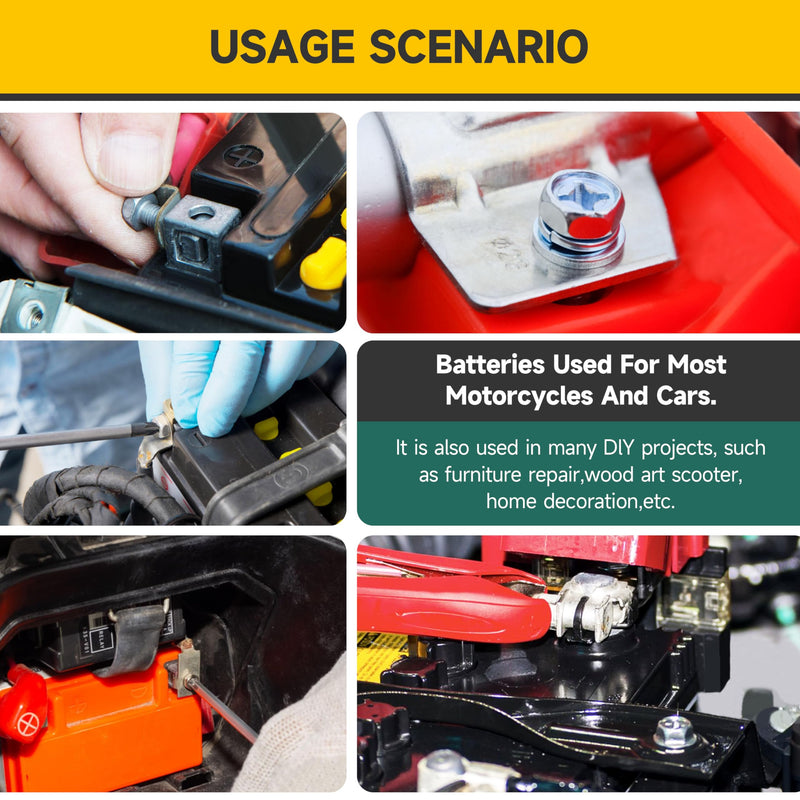 USAGE SCENARIO

Batteries Used For Most Motorcycles And Cars.

It is also used in many DIY projects, such as furniture repair,wood art scooter, home decoration,etc.

RELAY