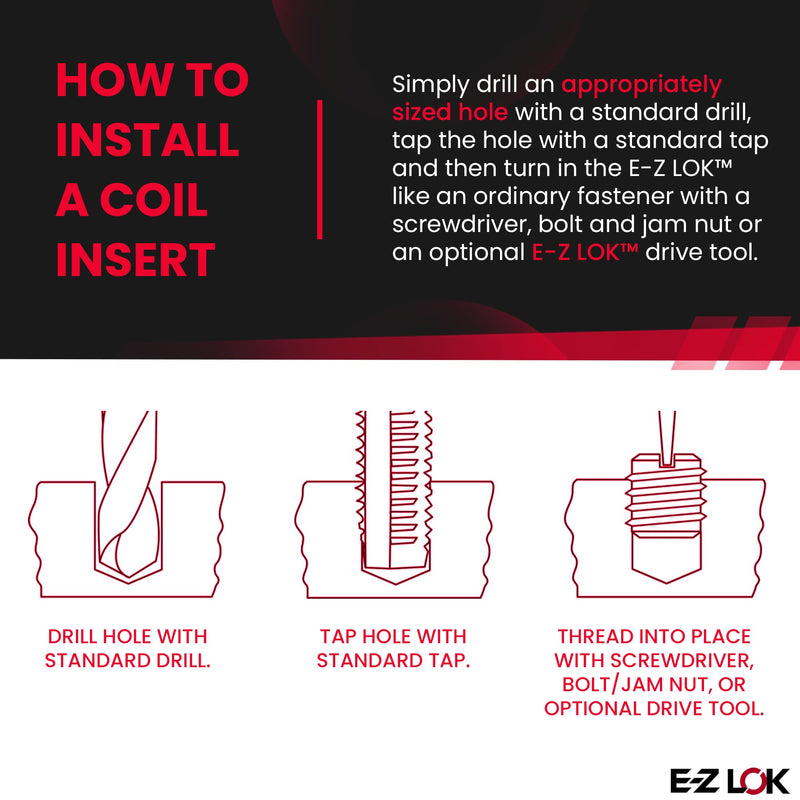 HOW TO INSTALL A COIL INSERT

Simply drill an appropriately sized hole with a standard drill, tap the hole with a standard tap and then turn in the E-Z LOK™ like an ordinary fastener with a screwdriver, bolt and jam nut or an optional E-Z LOK™ drive tool.

DRILL HOLE WITH STANDARD DRILL.

TAP HOLE WITH STANDARD TAP.

THREAD INTO PLACE WITH SCREWDRIVER, BOLT/JAM NUT, OR OPTIONAL DRIVE TOOL.

E-Z LOK