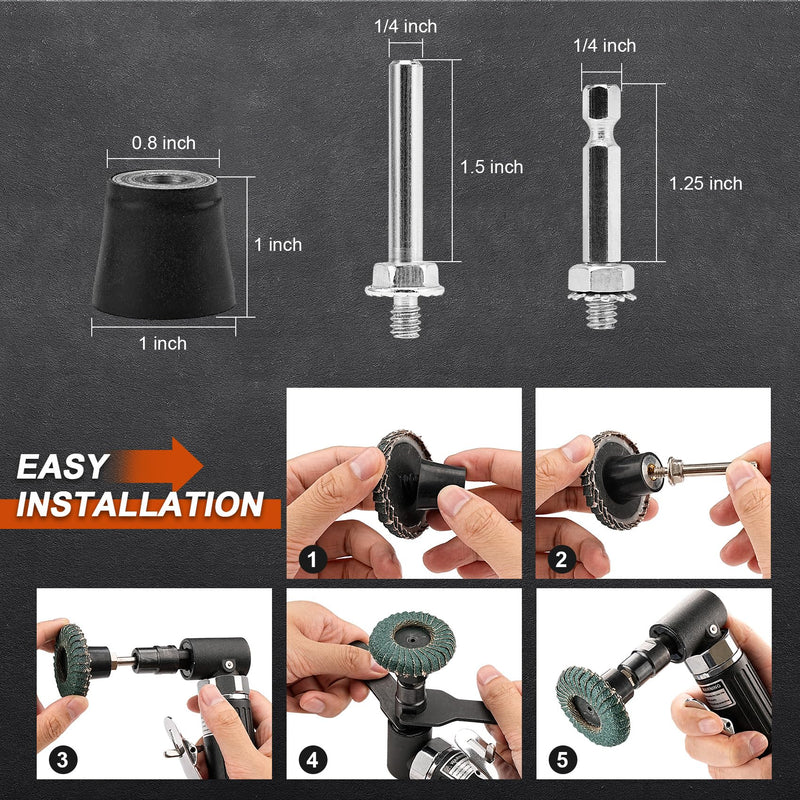 0.8 inch

1 inch

1 inch

1/4 inch

1.5 inch

1/4 inch

1.25 inch

EASY INSTALLATION

1

2

3

4

5