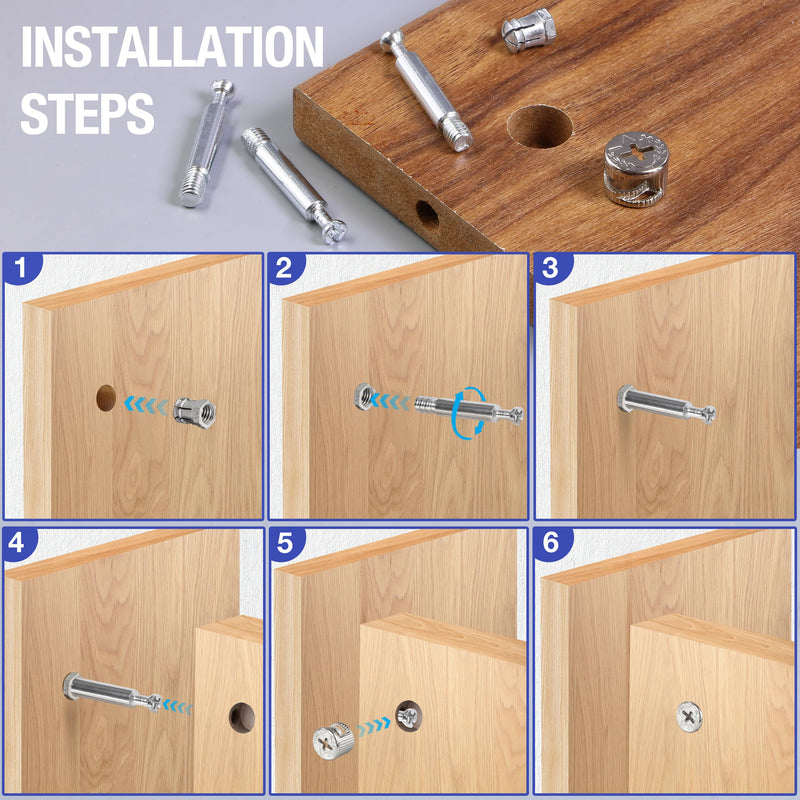 INSTALLATION STEPS

1

2

3

4

5

6