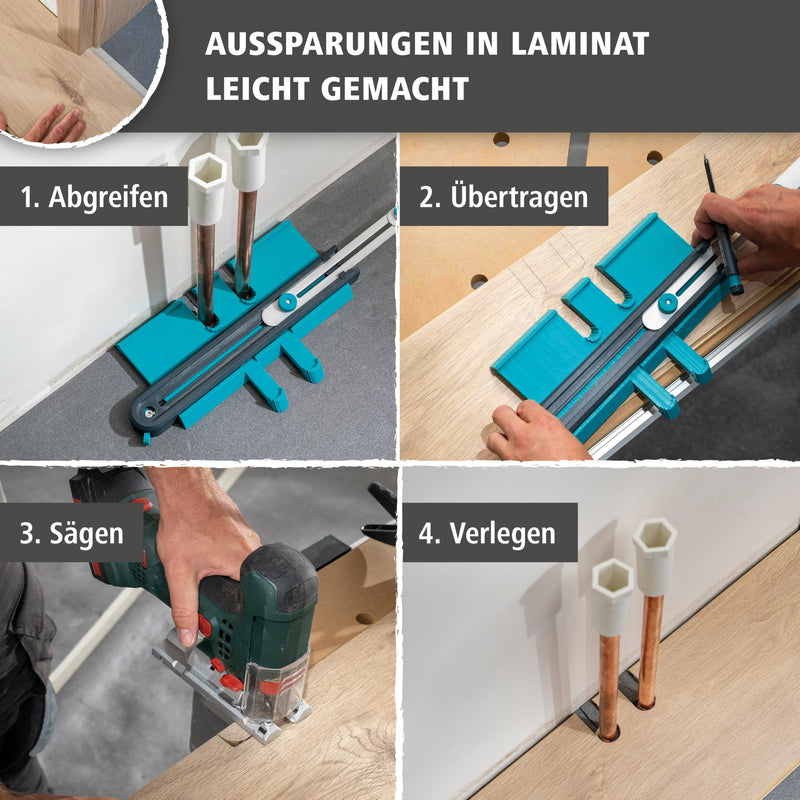 AUSSPARUNGEN IN LAMINAT LEICHT GEMACHT

1. Abgreifen

2. Übertragen

3. Sägen

4. Verlegen