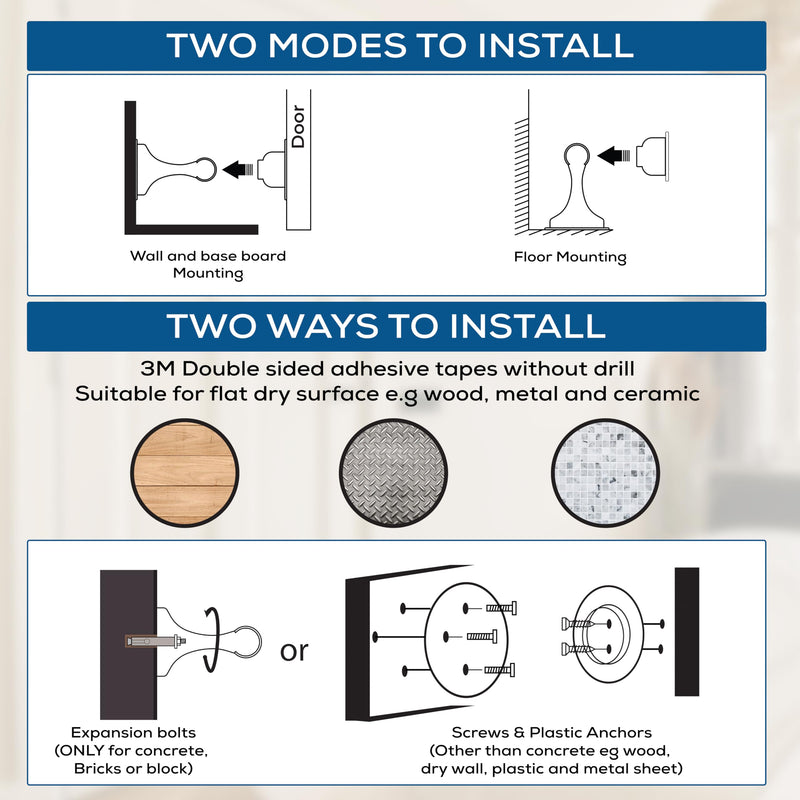 TWO MODES TO INSTALL

Door

Wall and base board Mounting

Floor Mounting

TWO WAYS TO INSTALL

3M Double sided adhesive tapes without drill
Suitable for flat dry surface e.g wood, metal and ceramic

or

Expansion bolts (ONLY for concrete, Bricks or block)

Screws & Plastic Anchors (Other than concrete eg wood, dry wall, plastic and metal sheet)