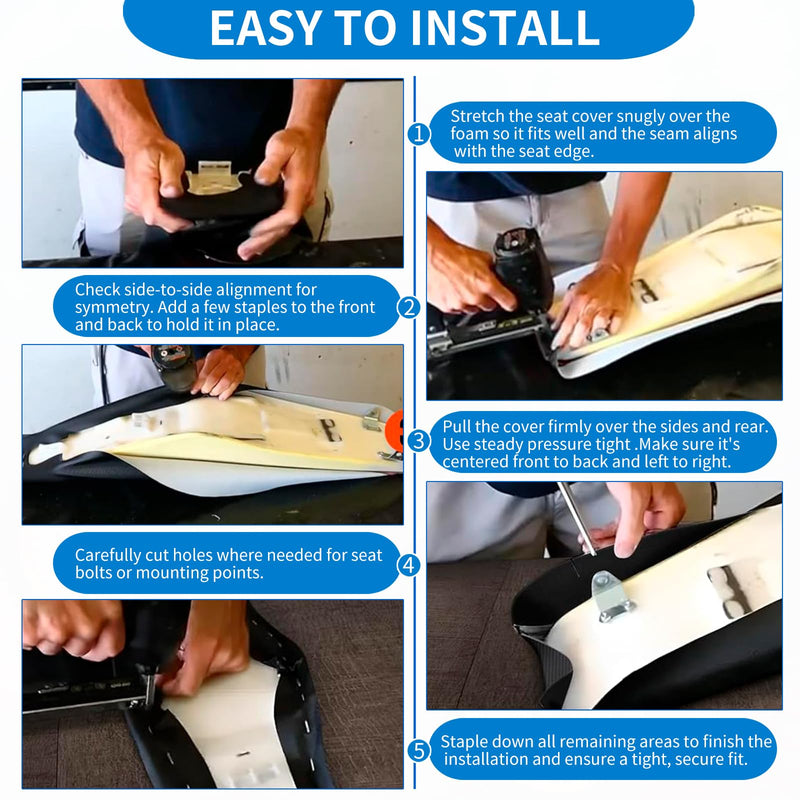 EASY TO INSTALL

1 Stretch the seat cover snugly over the foam so it fits well and the seam aligns with the seat edge.

Check side-to-side alignment for symmetry. Add a few staples to the front and back to hold it in place. 2

3 Pull the cover firmly over the sides and rear. Use steady pressure tight .Make sure it's centered front to back and left to right.

Carefully cut holes where needed for seat bolts or mounting points. 4

5 Staple down all remaining areas to finish the installation and ensure a tight, secure fit.