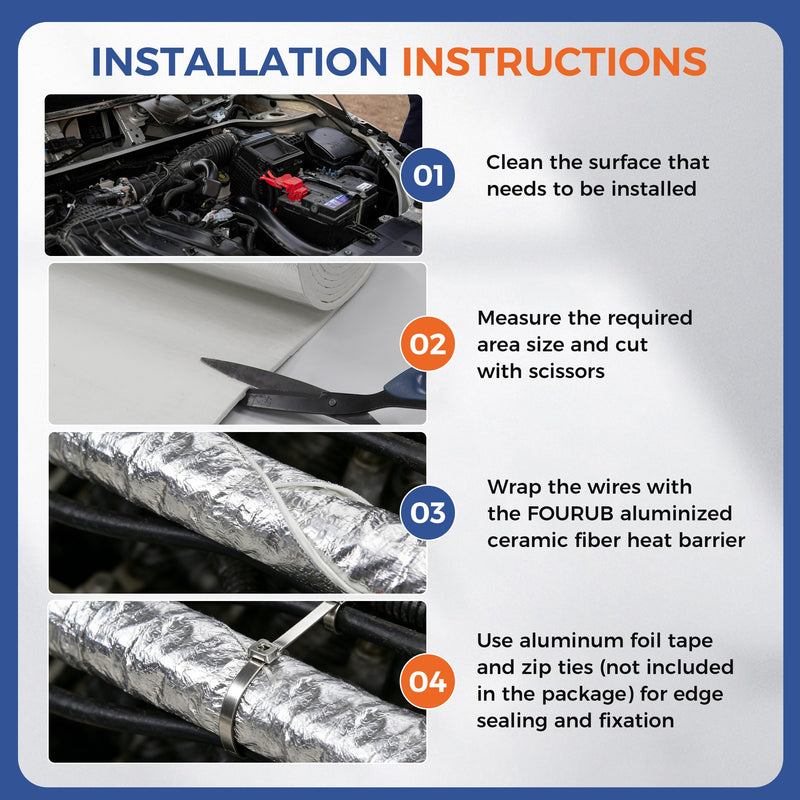 INSTALLATION INSTRUCTIONS

01

Clean the surface that needs to be installed

02

Measure the required area size and cut with scissors

03

Wrap the wires with the FOURUB aluminized ceramic fiber heat barrier

04

Use aluminum foil tape and zip ties (not included in the package) for edge sealing and fixation