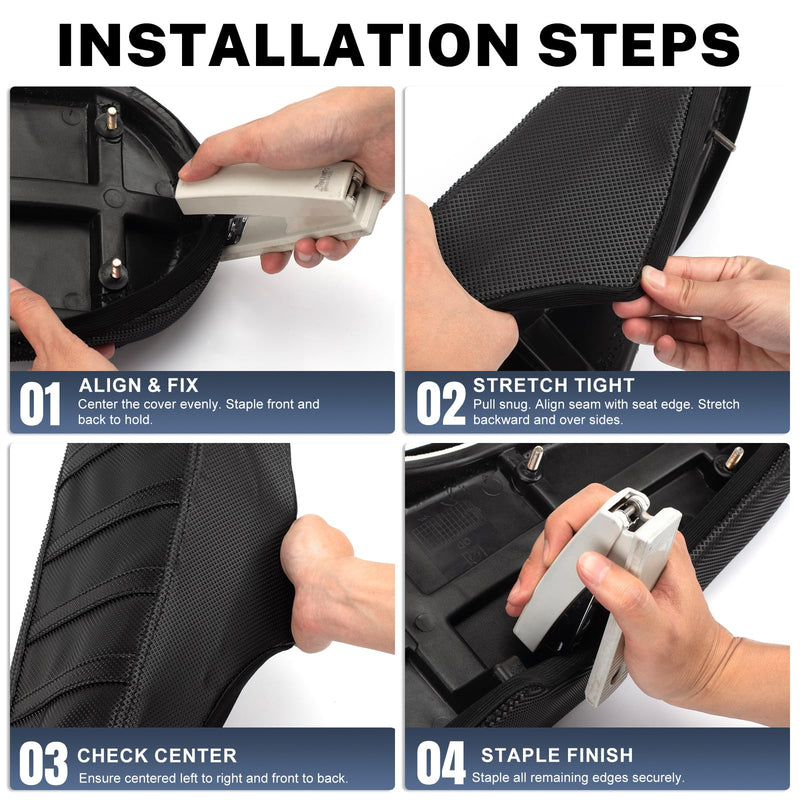 INSTALLATION STEPS

01 ALIGN & FIX
Center the cover evenly. Staple front and back to hold.

02 STRETCH TIGHT
Pull snug. Align seam with seat edge. Stretch backward and over sides.

03 CHECK CENTER
Ensure centered left to right and front to back.

04 STAPLE FINISH
Staple all remaining edges securely.