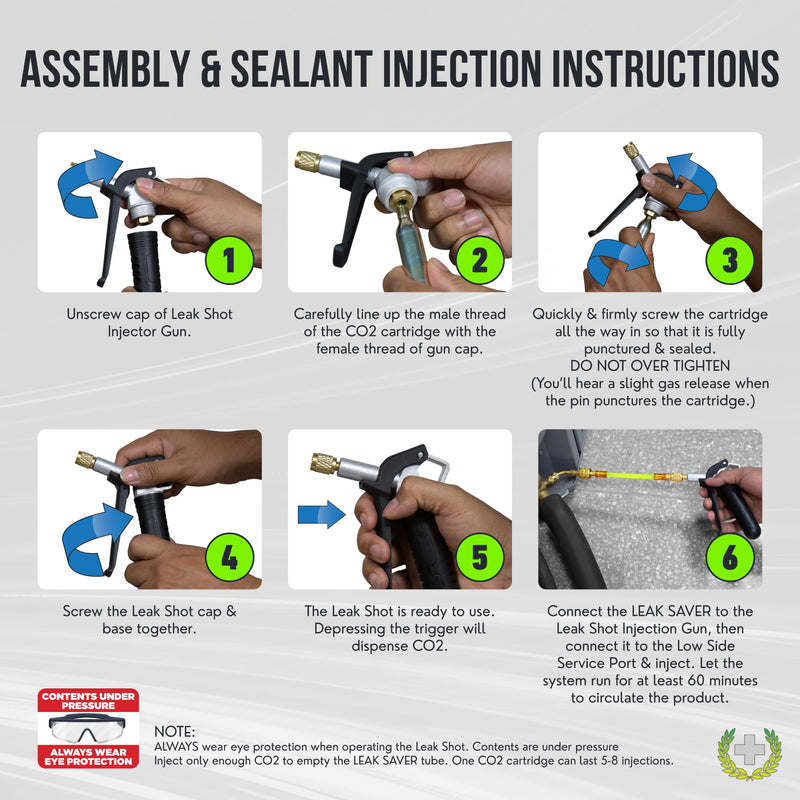 ASSEMBLY & SEALANT INJECTION INSTRUCTIONS

1

Unscrew cap of Leak Shot Injector Gun.

2

Carefully line up the male thread of the CO2 cartridge with the female thread of gun cap.

3

Quickly & firmly screw the cartridge all the way in so that it is fully punctured & sealed.
DO NOT OVER TIGHTEN
(You'll hear a slight gas release when the pin punctures the cartridge.)

4

Screw the Leak Shot cap & base together.

5

The Leak Shot is ready to use. Depressing the trigger will dispense CO2.

6

Connect the LEAK SAVER to the Leak Shot Injection Gun, then connect it to the Low Side Service Port & inject. Let the system run for at least 60 minutes to circulate the product.

CONTENTS UNDER PRESSURE
ALWAYS WEAR EYE PROTECTION

NOTE:
ALWAYS wear eye protection when operating the Leak Shot. Contents are under pressure
Inject only enough CO2 to empty the LEAK SAVER tube. One CO2 cartridge can last 5-8 injections.